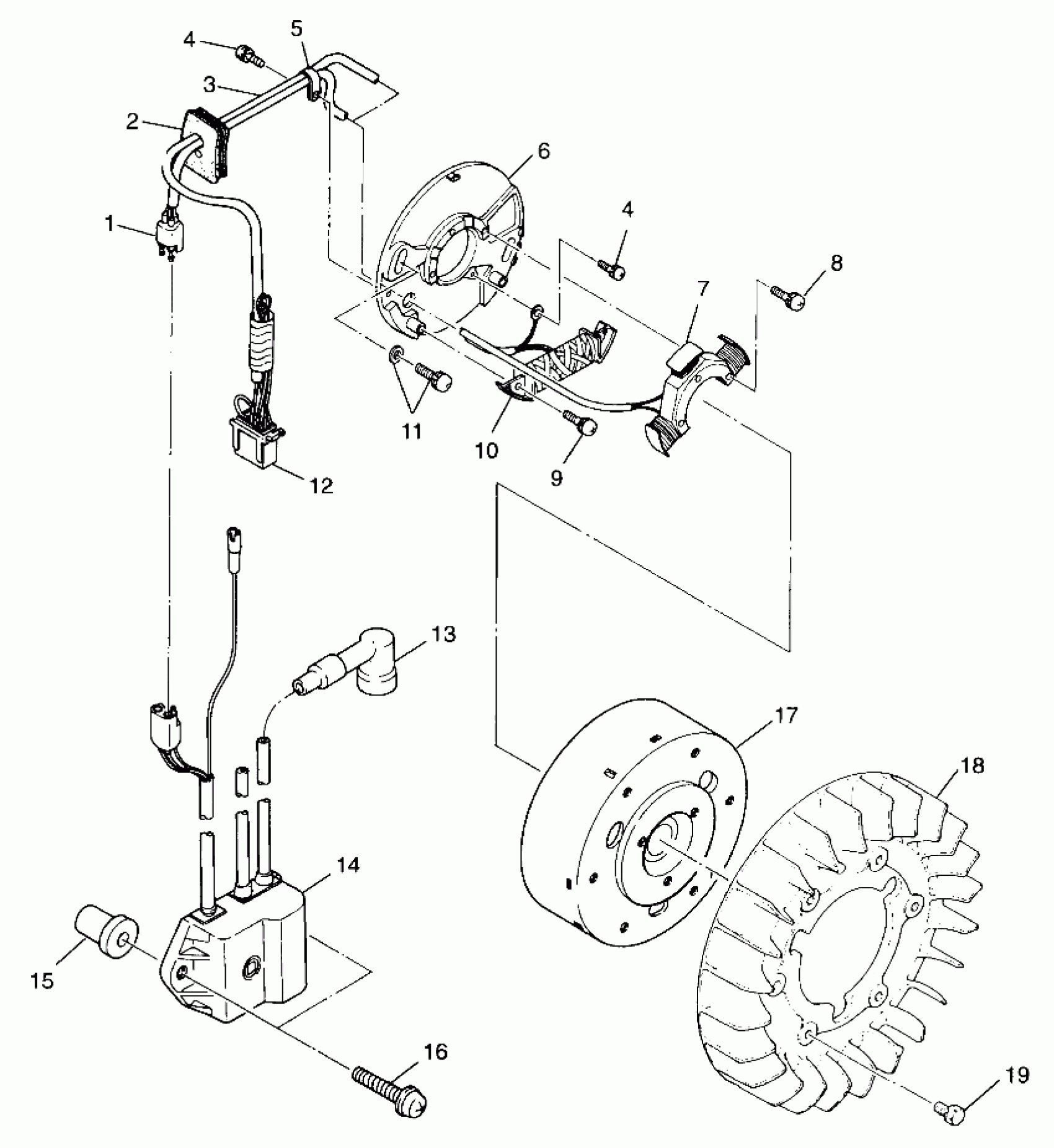 4
5
3
2
6
1
4
8
7
11
10
9
12
13
17
18
14
15
16
19