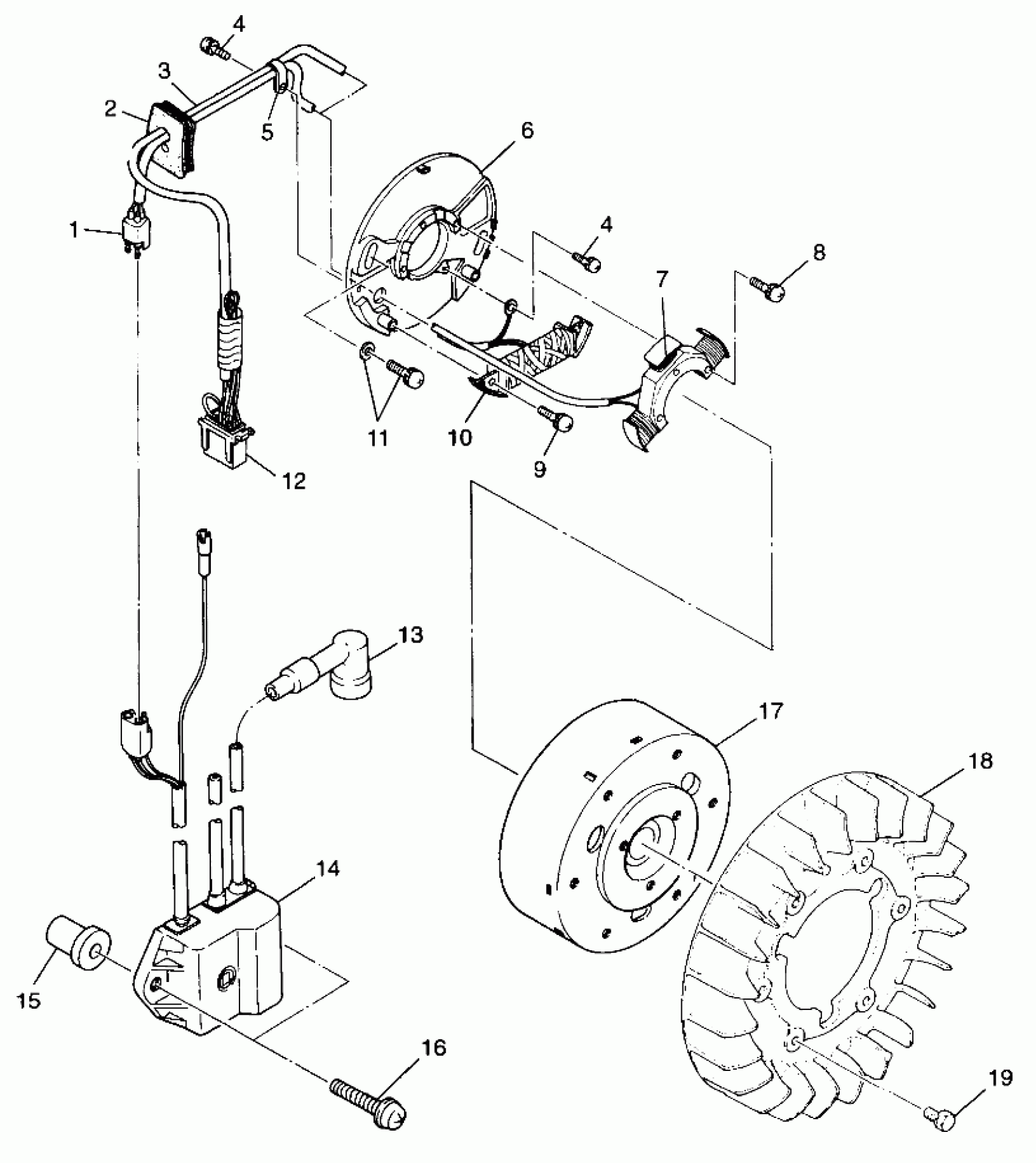 4
3
2
5
6
1
4
8
7
11
10
9
12
13
17
18
14
15
16
19