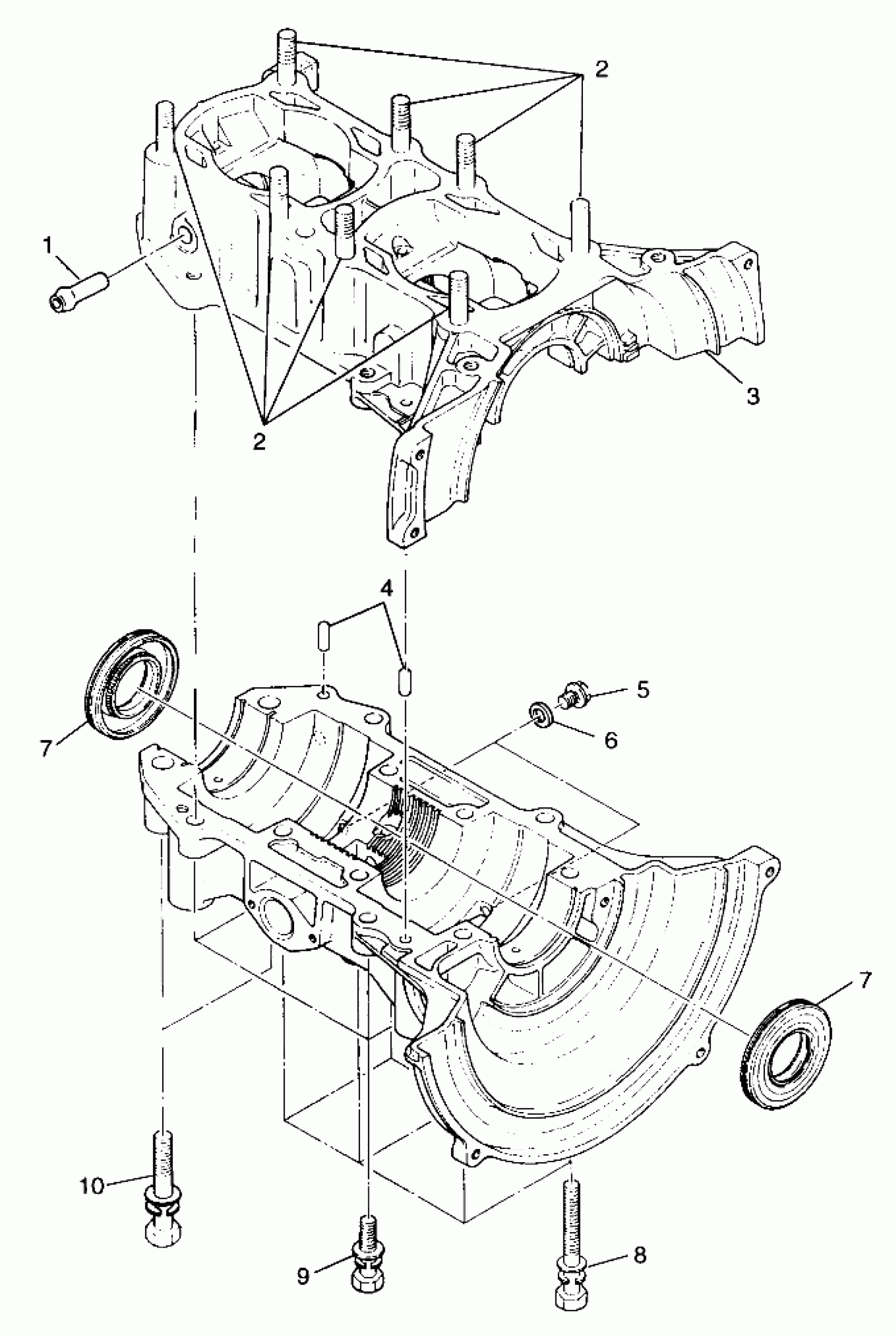 2
1
3
2
4
5
6
7
7
10
9
8