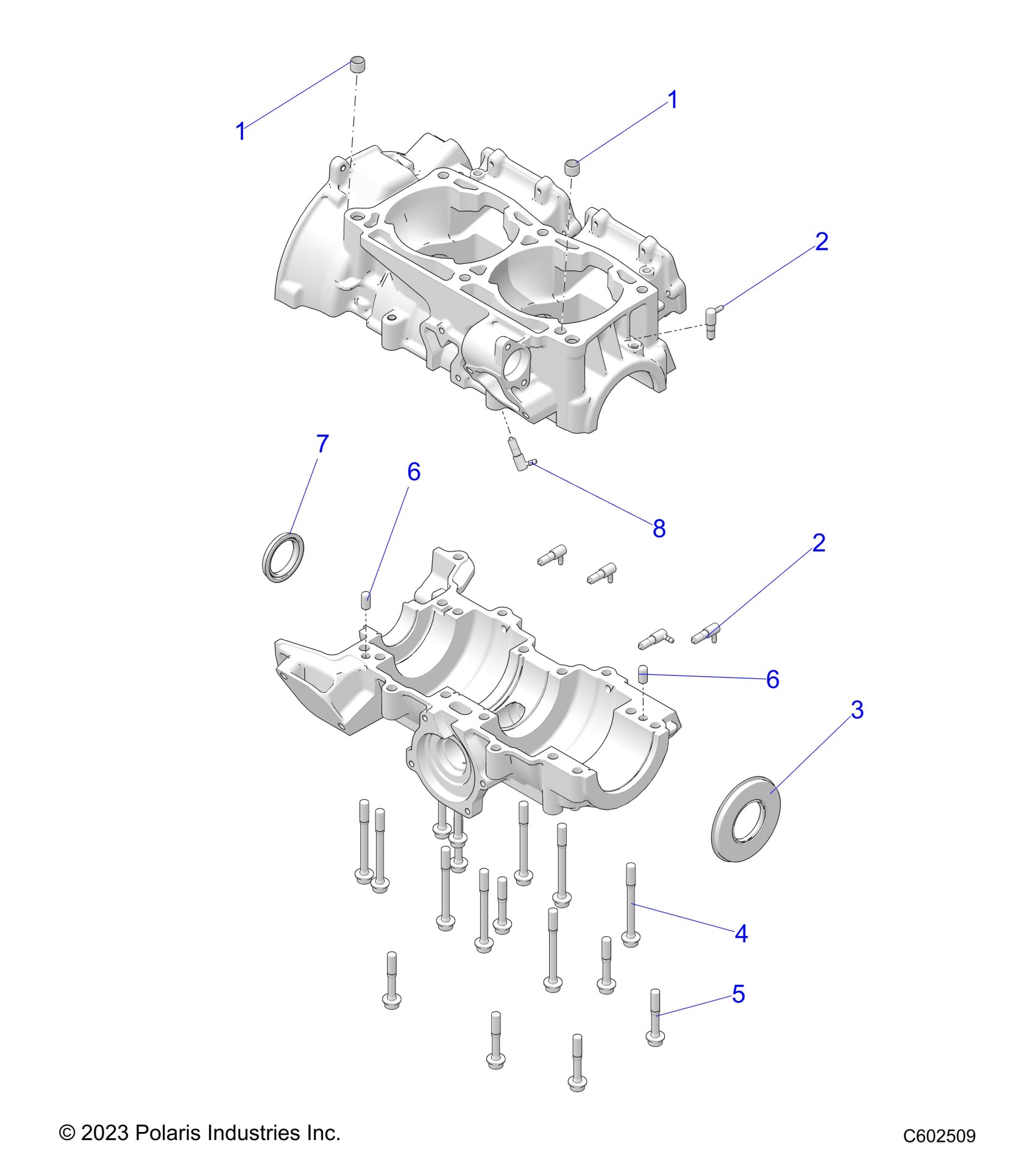 1
1
2
7
6
8
2
6
3
4
5
© 2023 Polaris Industries Inc.
C602509