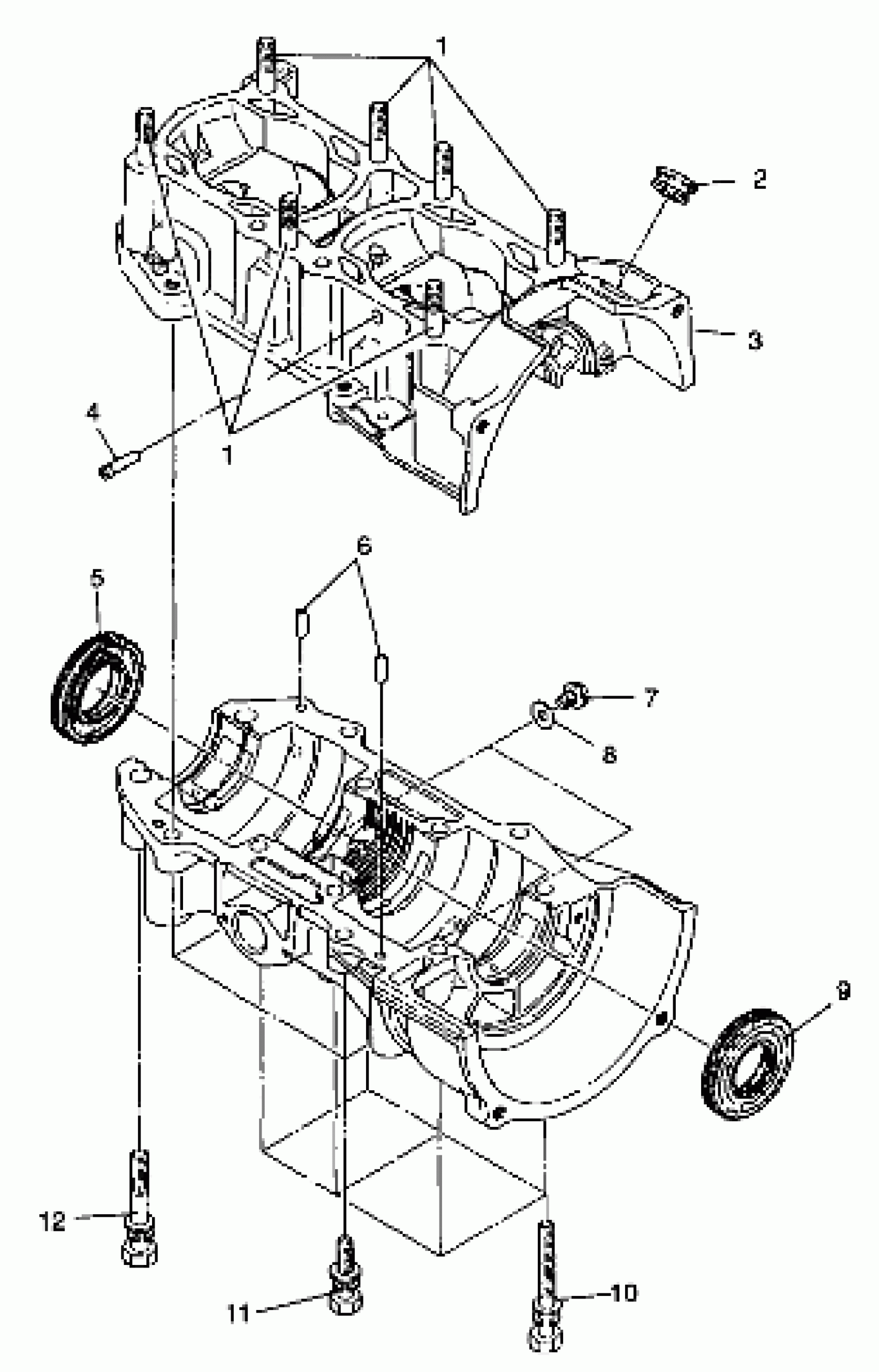 1
2
3
4
1
6
5
7
8
9
12
11
10