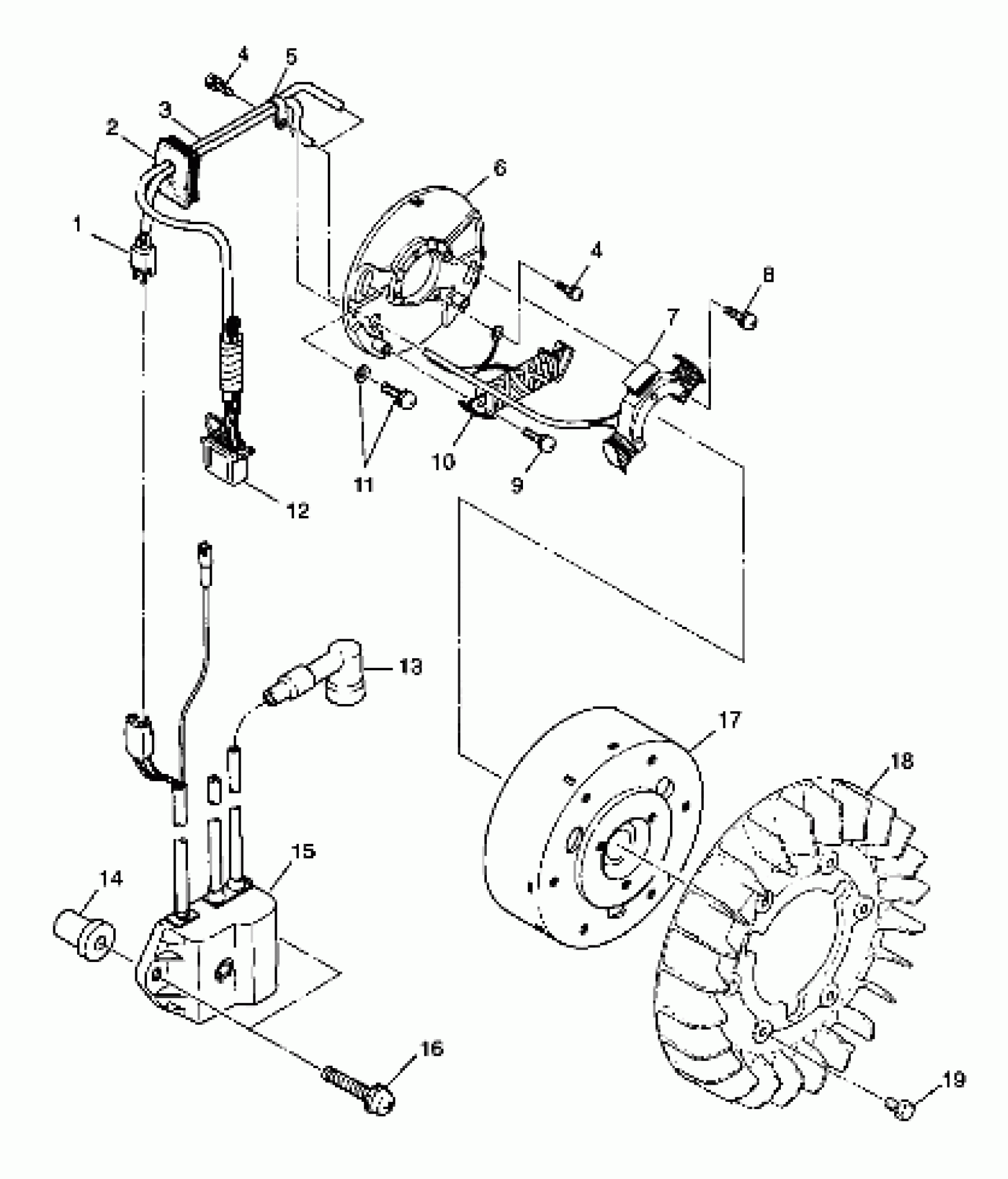 4
5
3
2
6
1
4
8
7
11
10
9
12
13
17
18
15
14
16
19