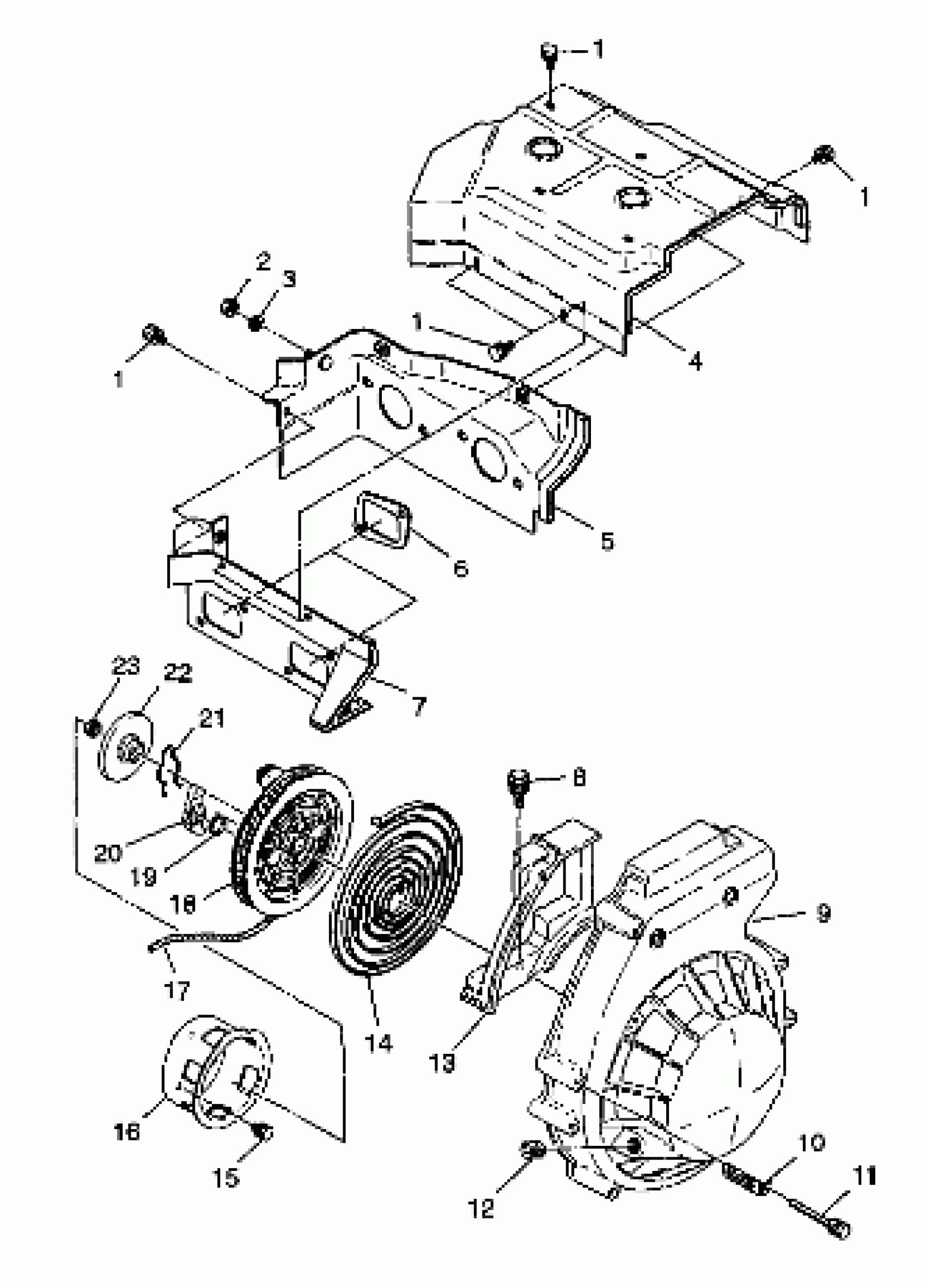 1
1
2
3
1
1
4
5
6
7
23
22
21
8
20
19
18
9
17
14
13
16
15
12
10
11