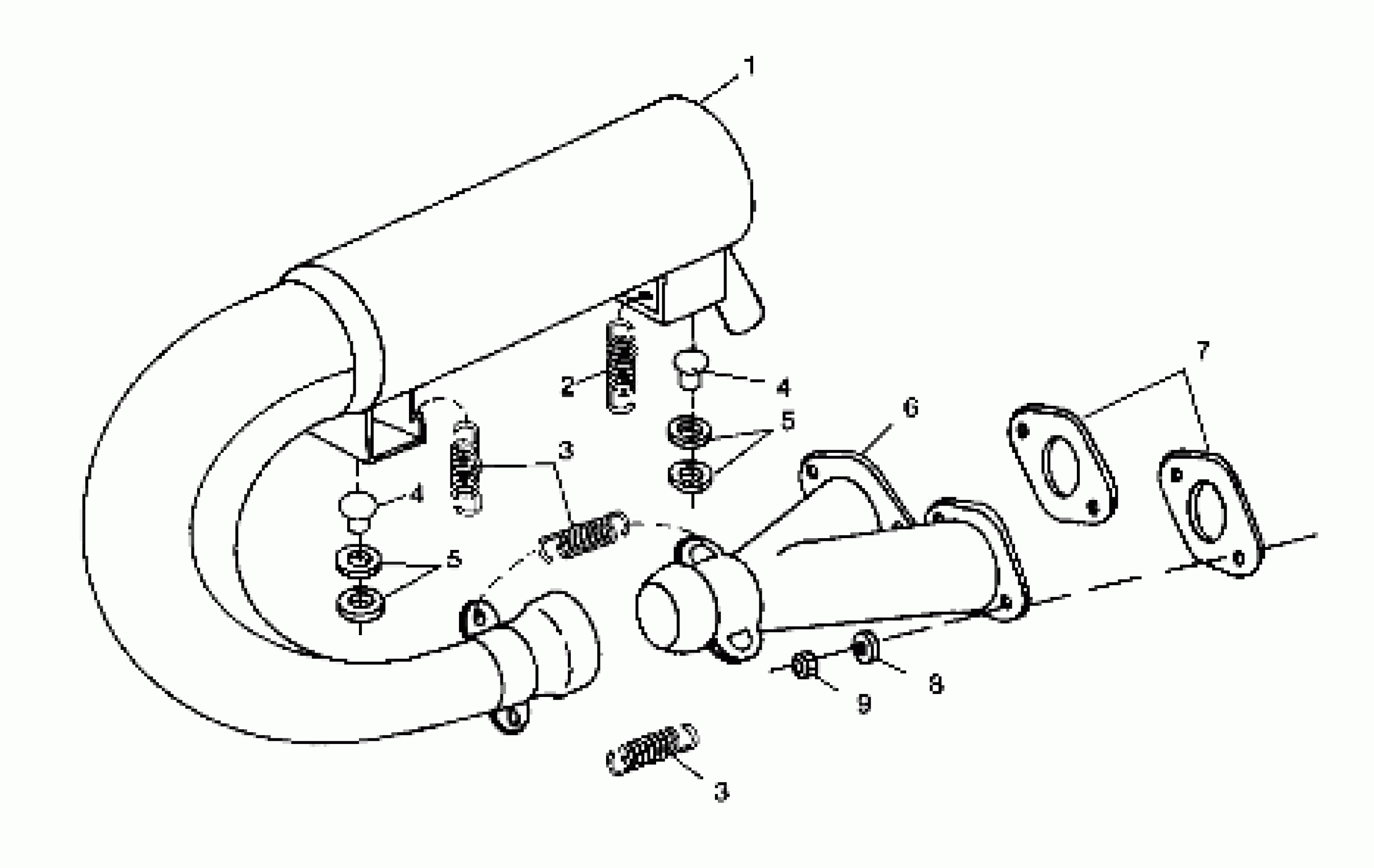 1
7
2
4
6
5
3
4
5
8
9
3