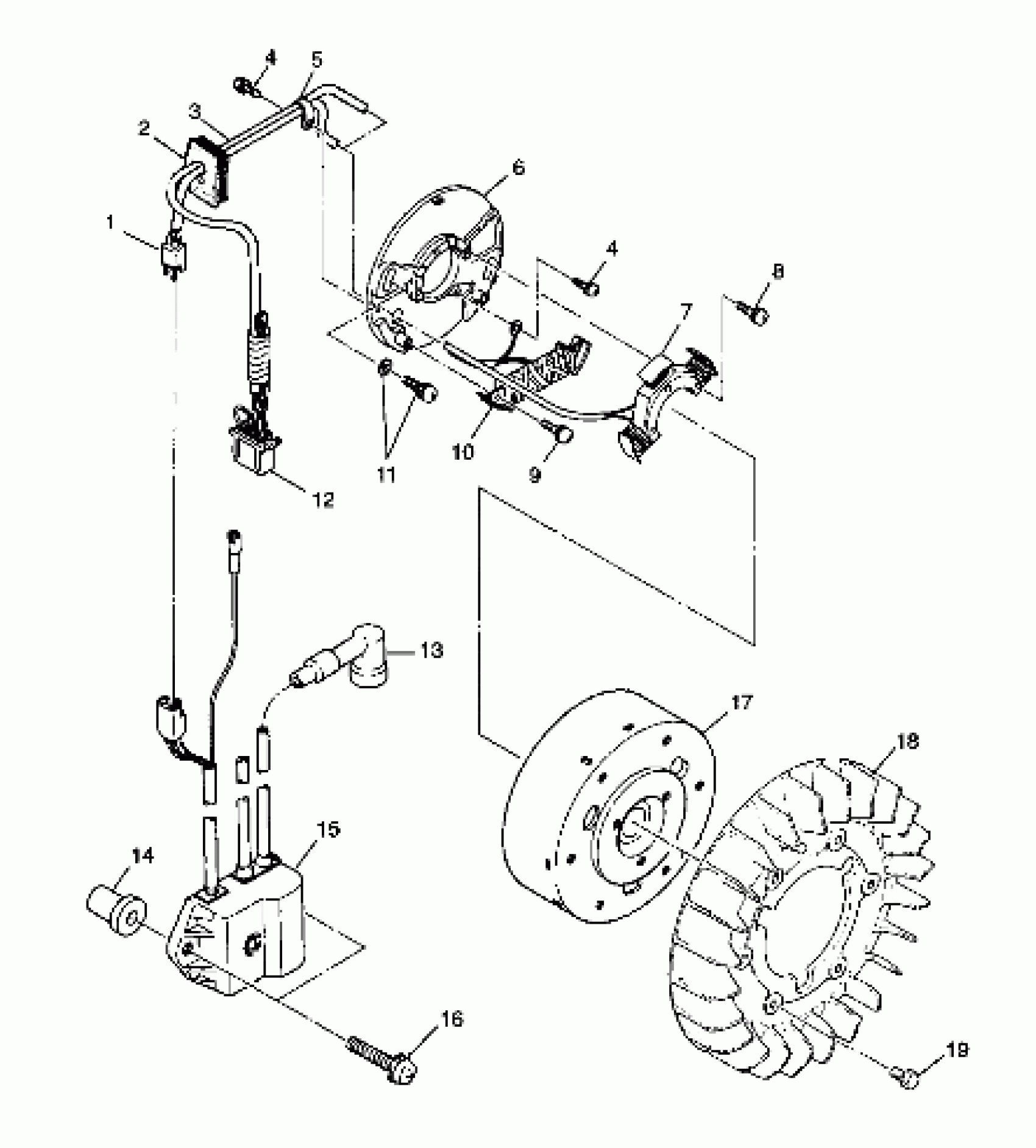 4
5
3
2
6
1
4
8
7
11
10
9
12
13
17
18
15
14
16
19