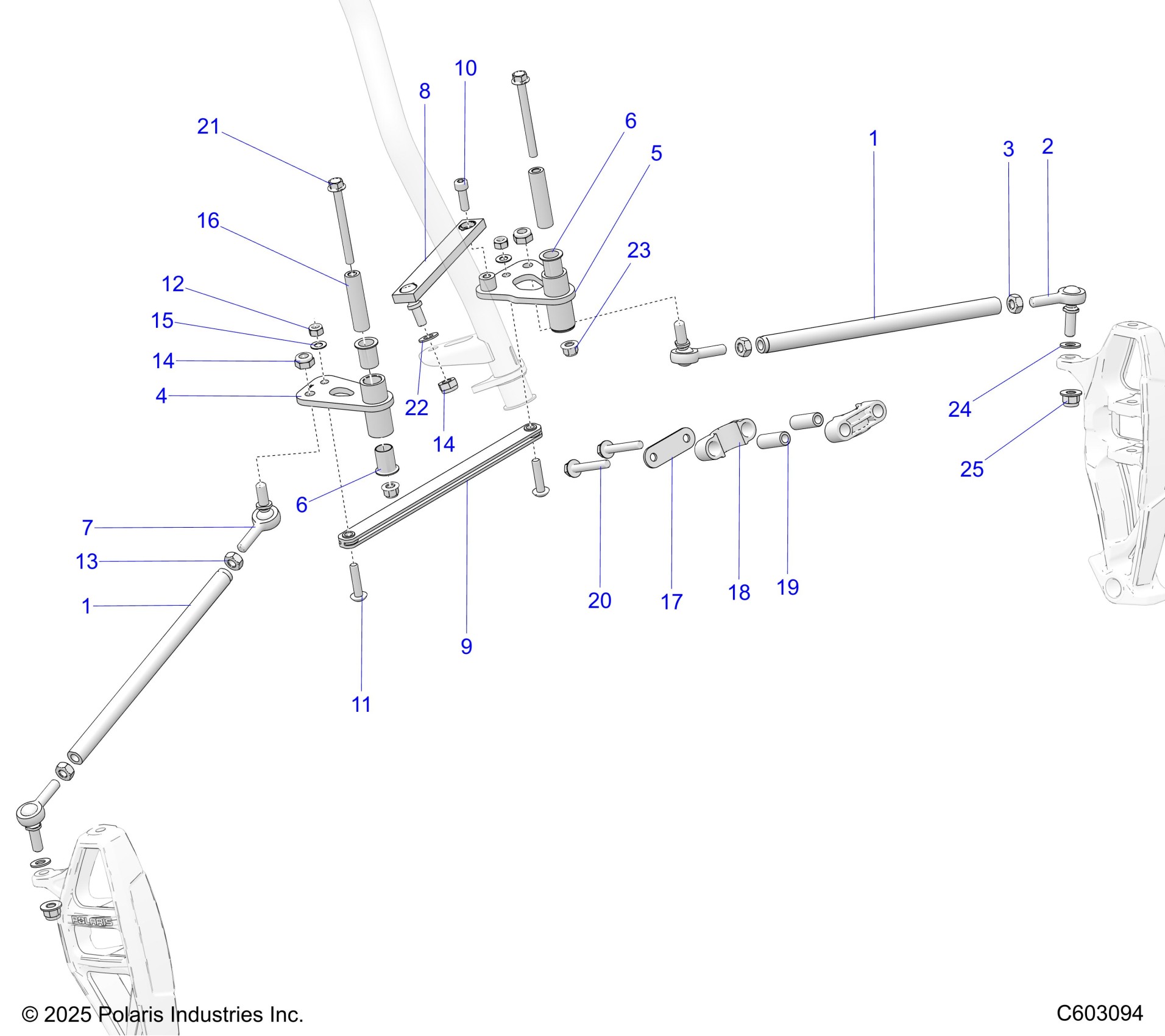 10
8
21
6
5
1
3
2
16
23
12
15
14
4
22
14
24
25
6
7
13
1
20
17
18
19
9
11
POLARIS
© 2025 Polaris Industries Inc.
C603094