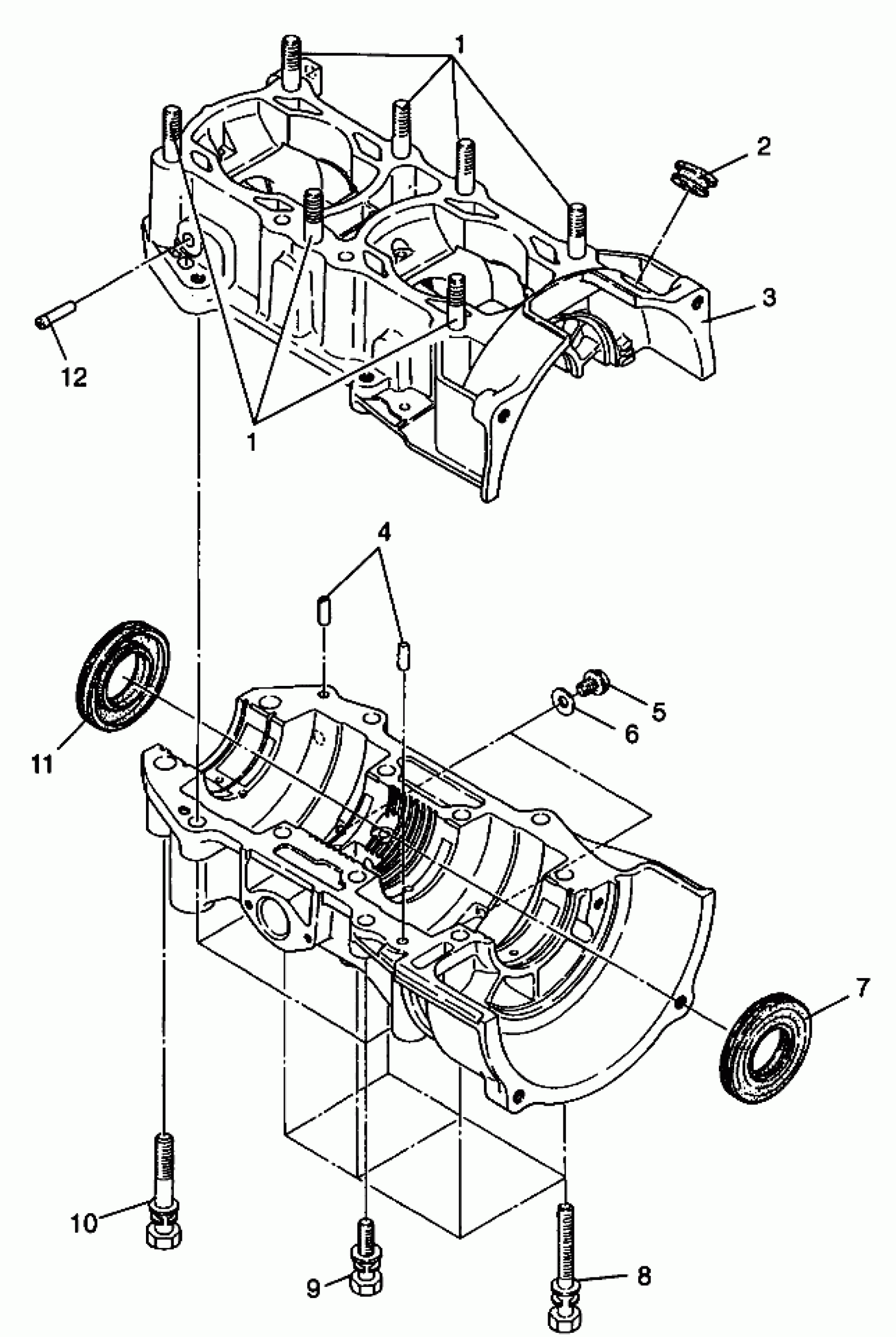 1
2
3
12
1
4
5
6
11
7
10
9
8