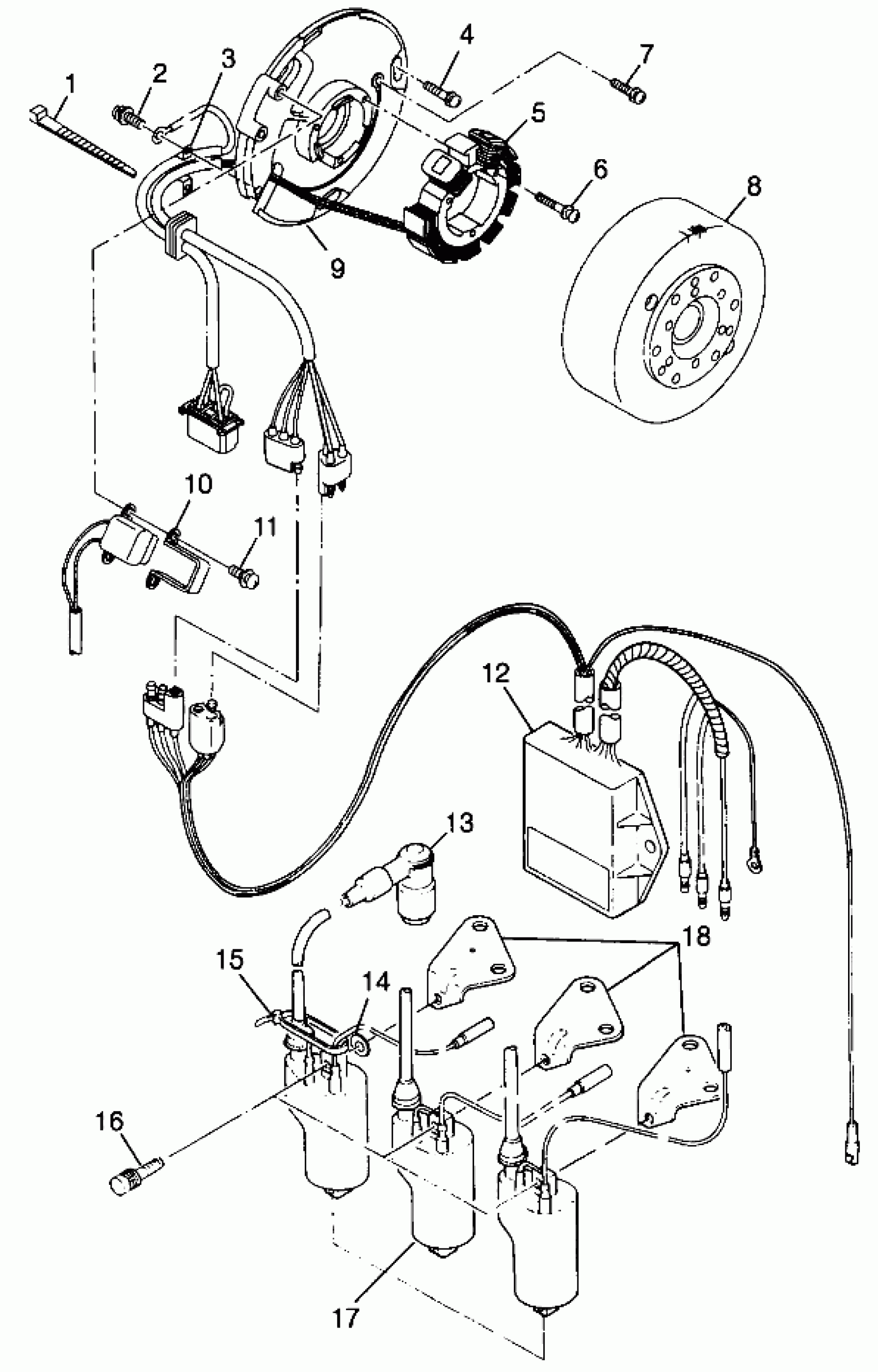 1
2
3
4
7
5
6
8
9
10
11
12
13
18
15
14
16
17