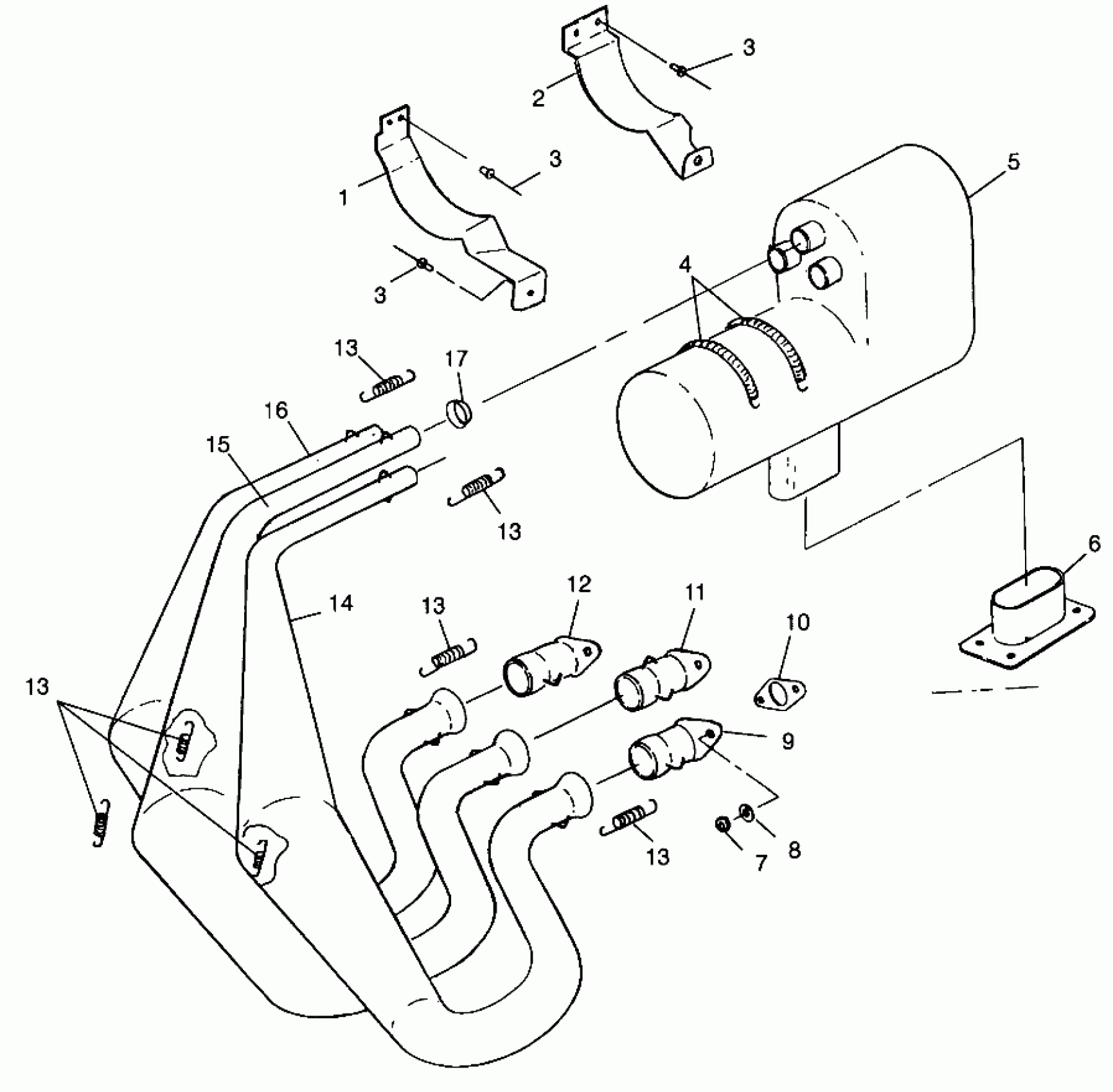 3
2
3
1
5
3
4
13
17
16
15
13
6
14
12
11
13
10
13
9
13
8
7