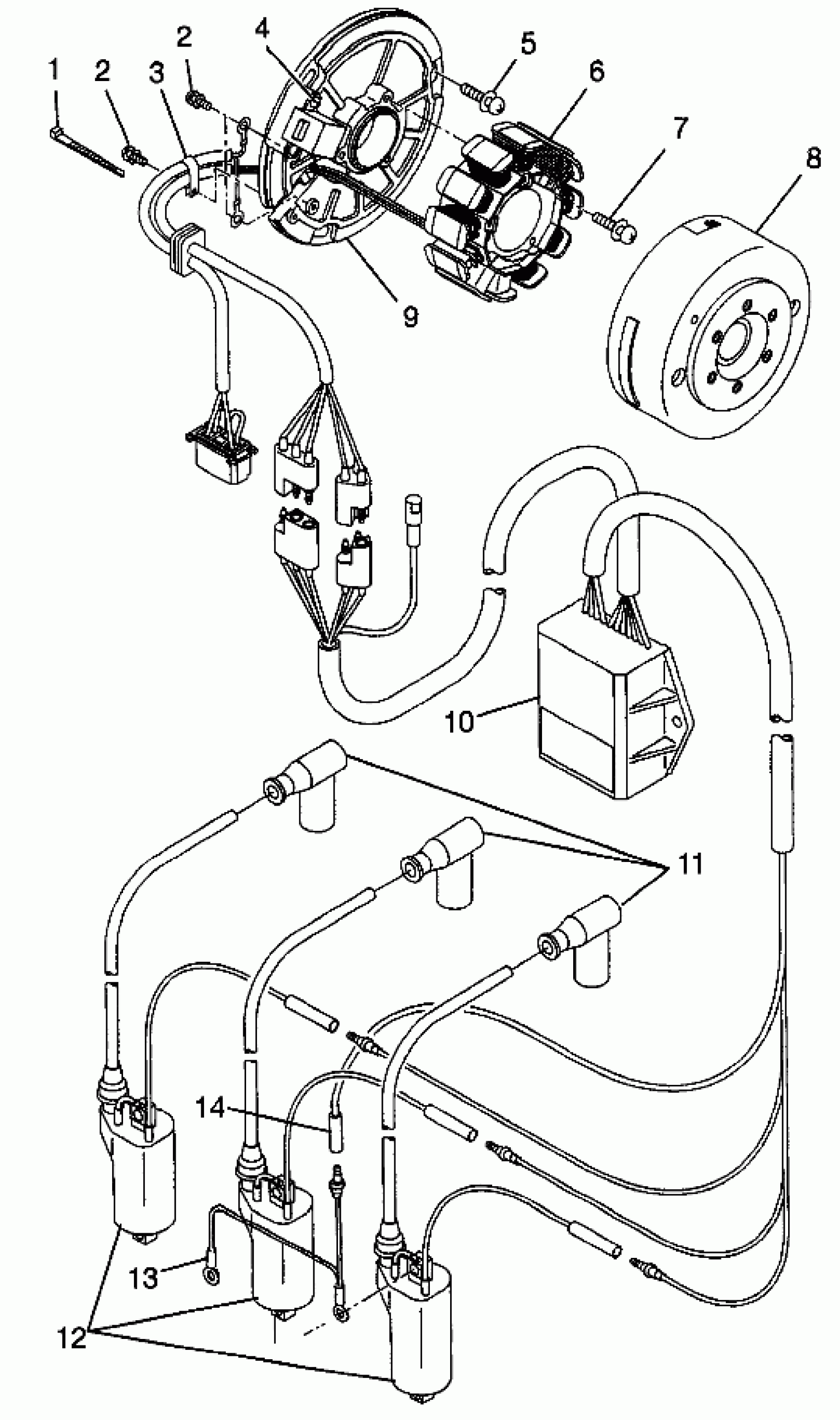 1
2
3
2
4
5
6
7
8
9
10
11
14
13
12