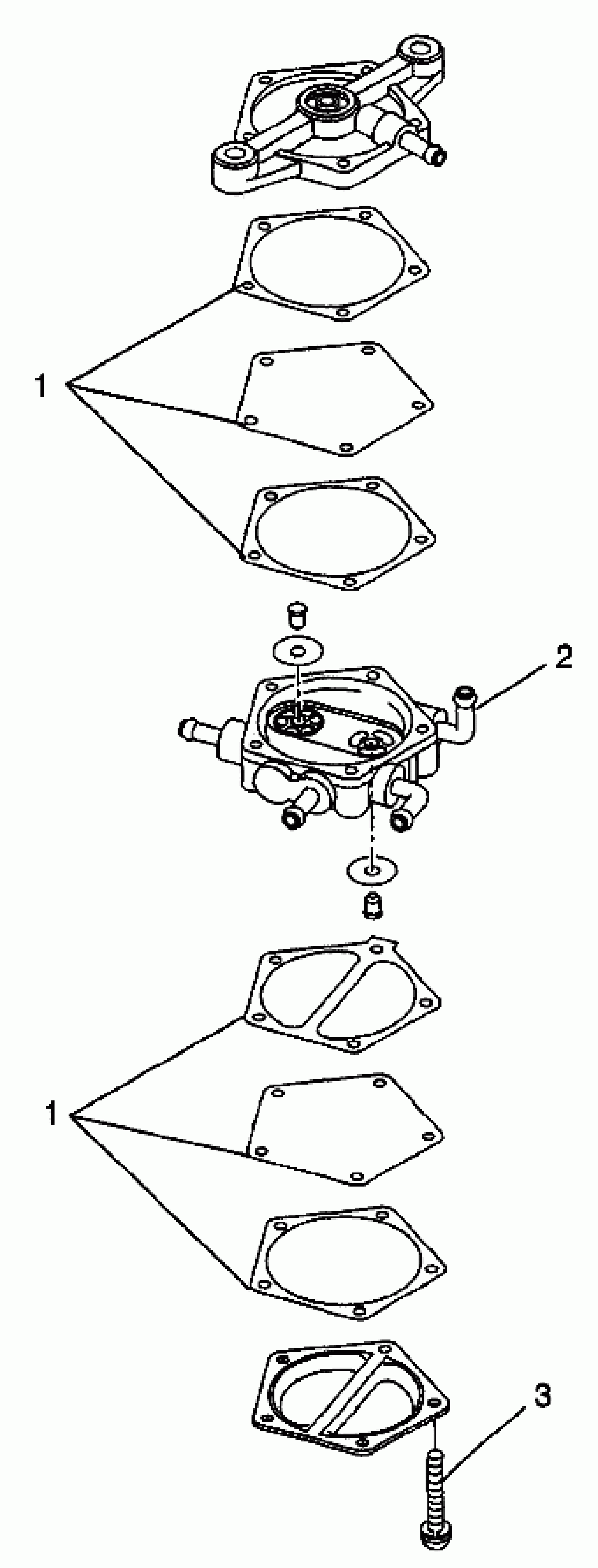 1

2

1

3