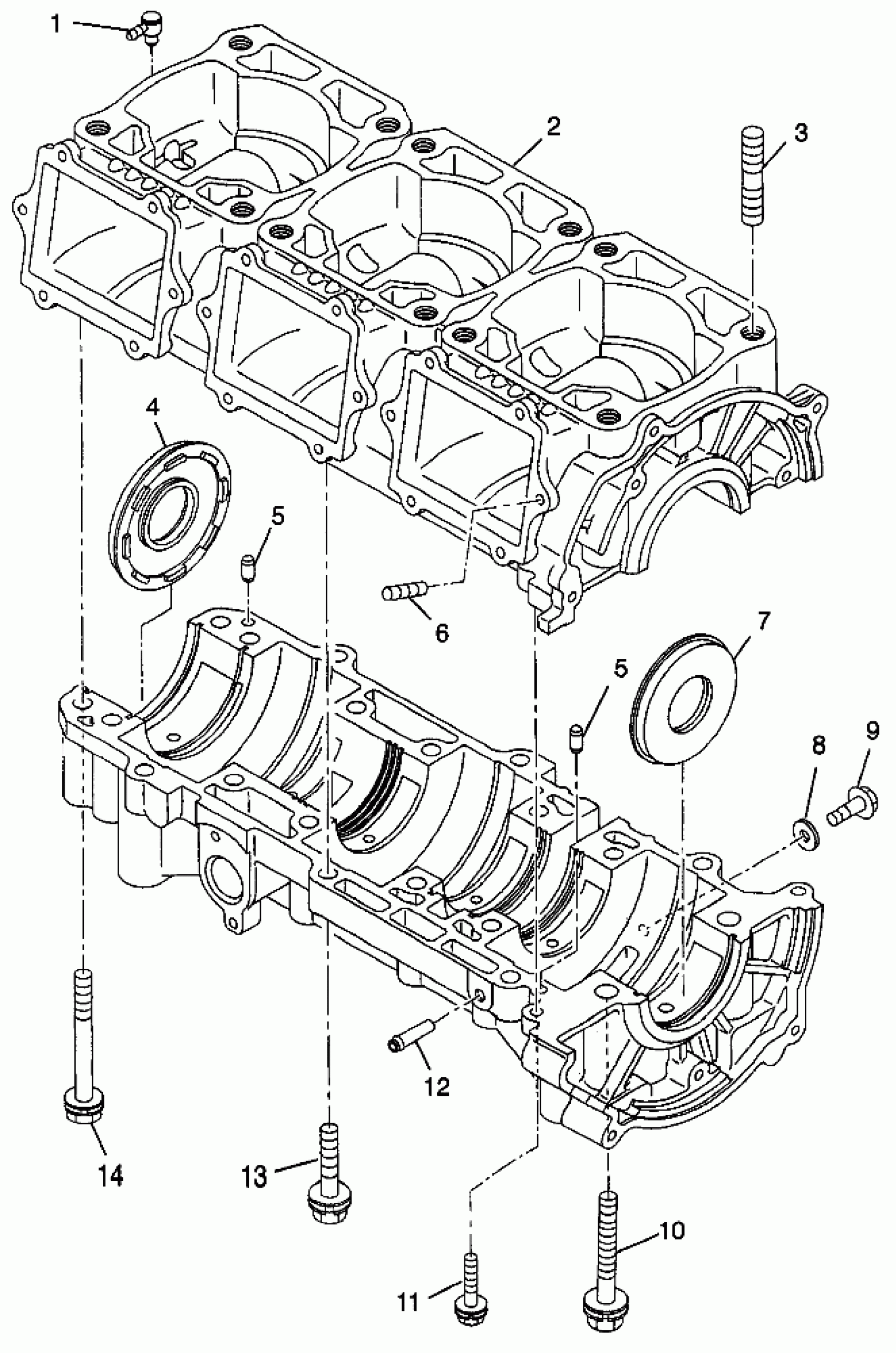 1
2
3
4
5
6
7
5
8
9
12
14
13
10
11