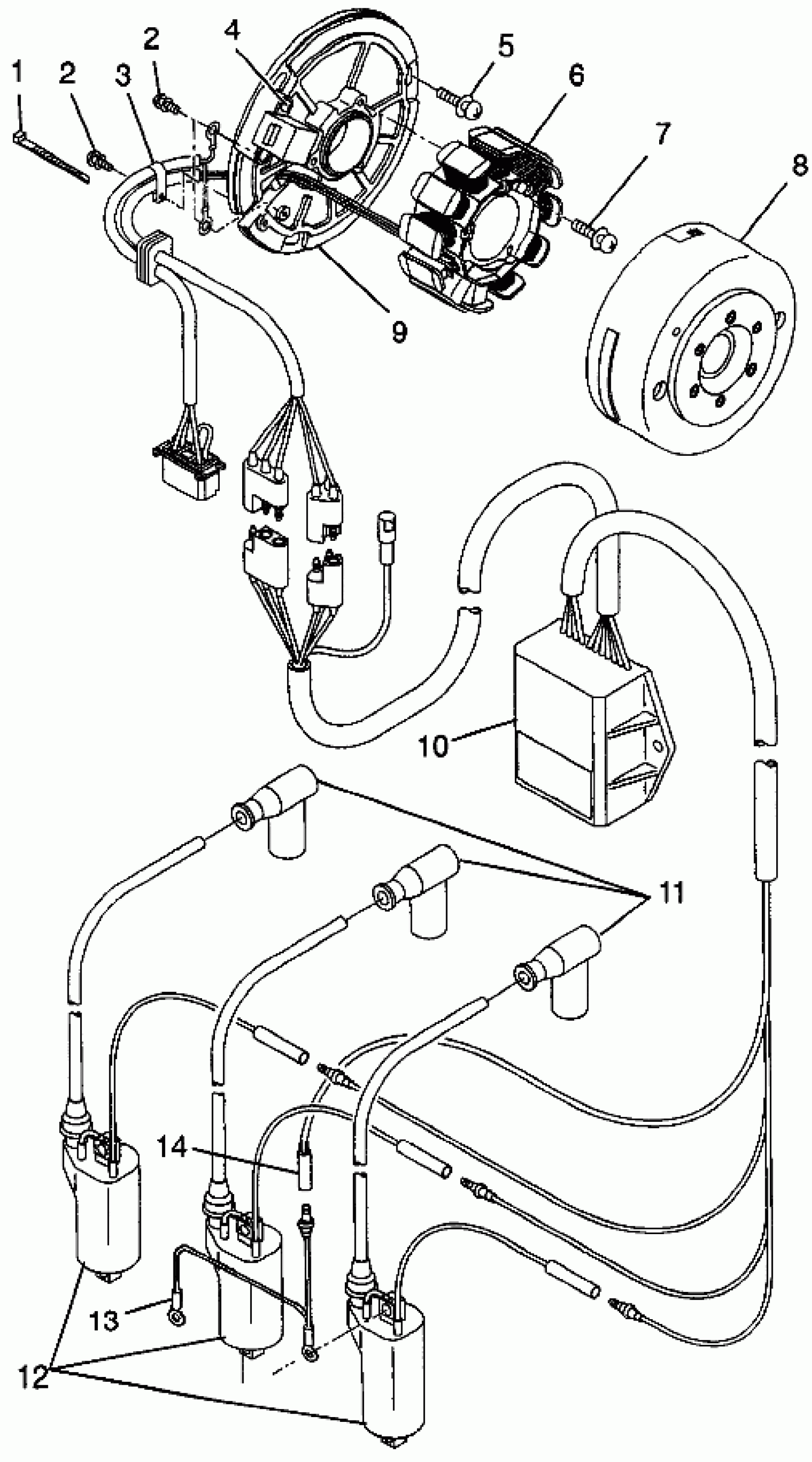 1
2
3
2
4
5
6
7
8
9
10
11
14
13
12