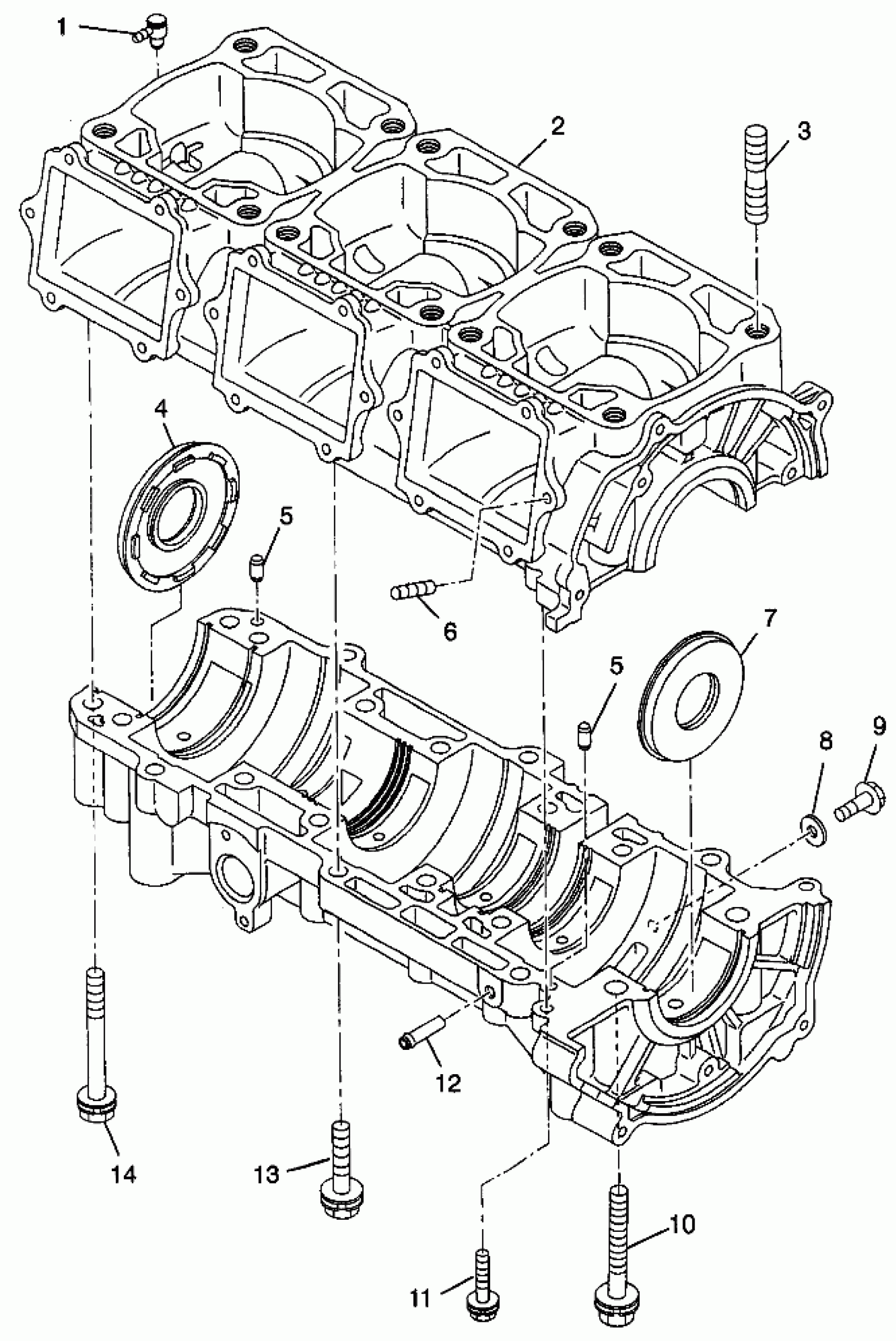 1
2
3
4
5
6
7
5
8
9
12
14
13
11
10