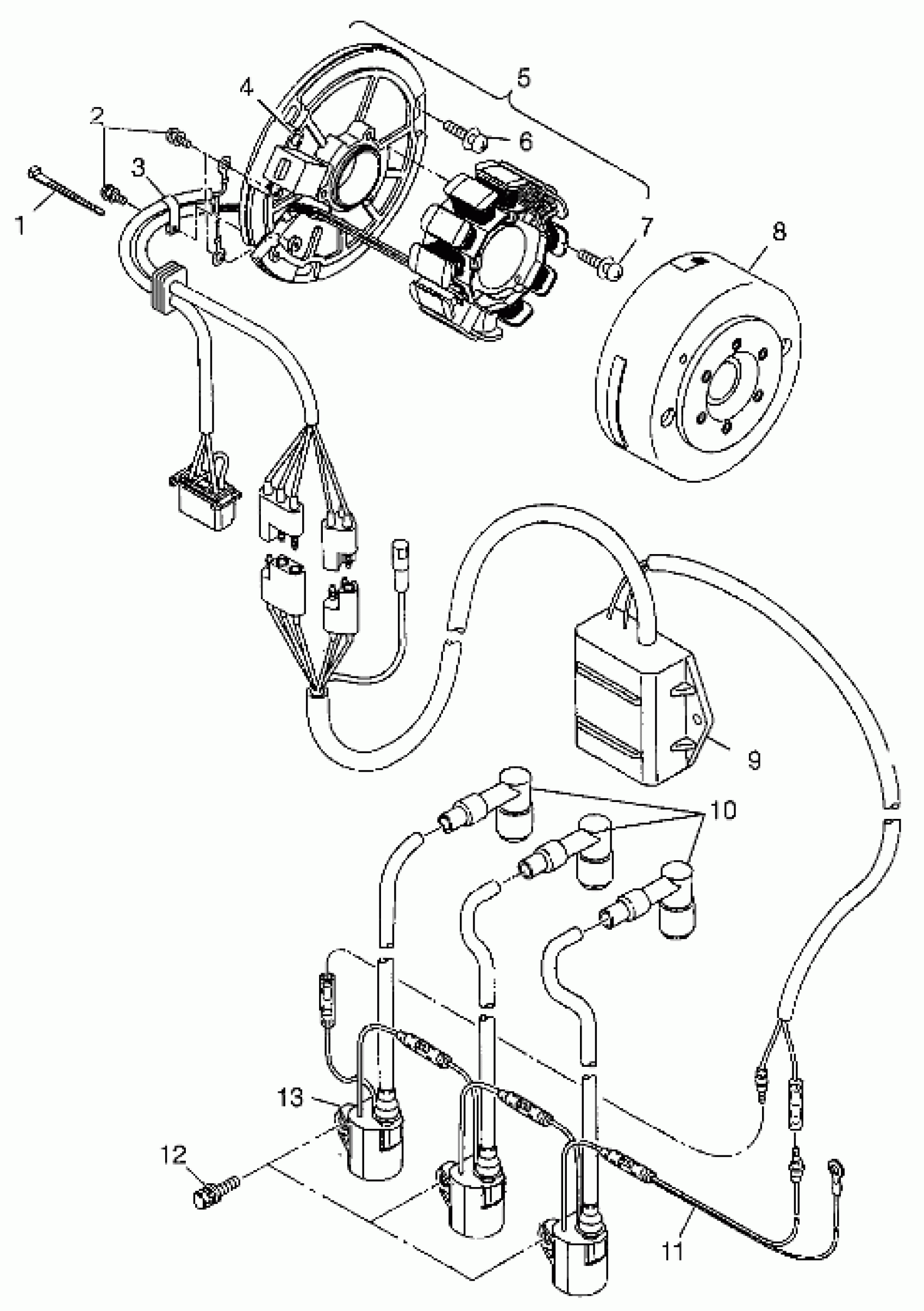 5
4
2
6
3
1
7
8
9
10
13
12
11