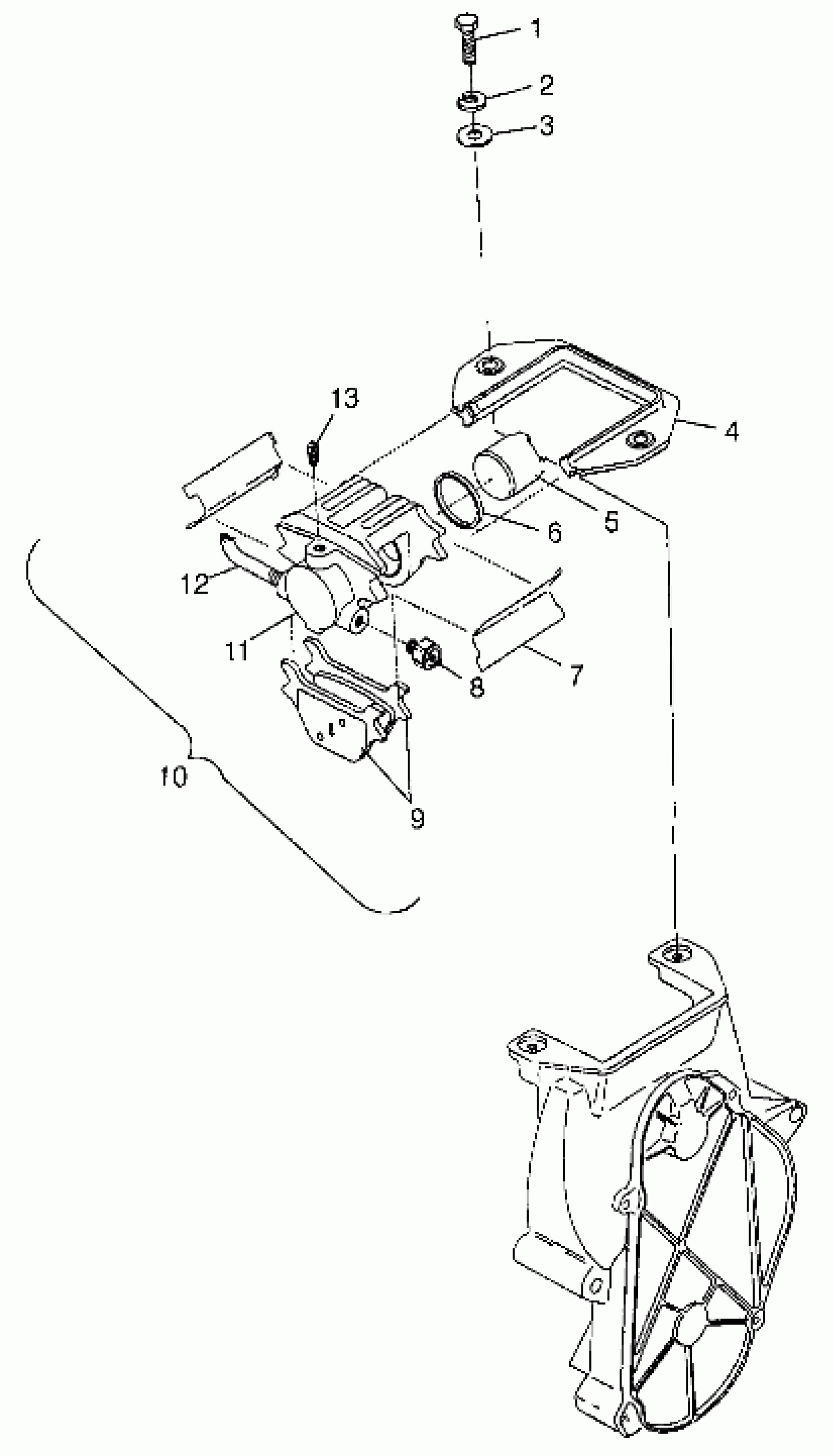 1
2
3
13
4
5
6
12
11
8
7
10
9