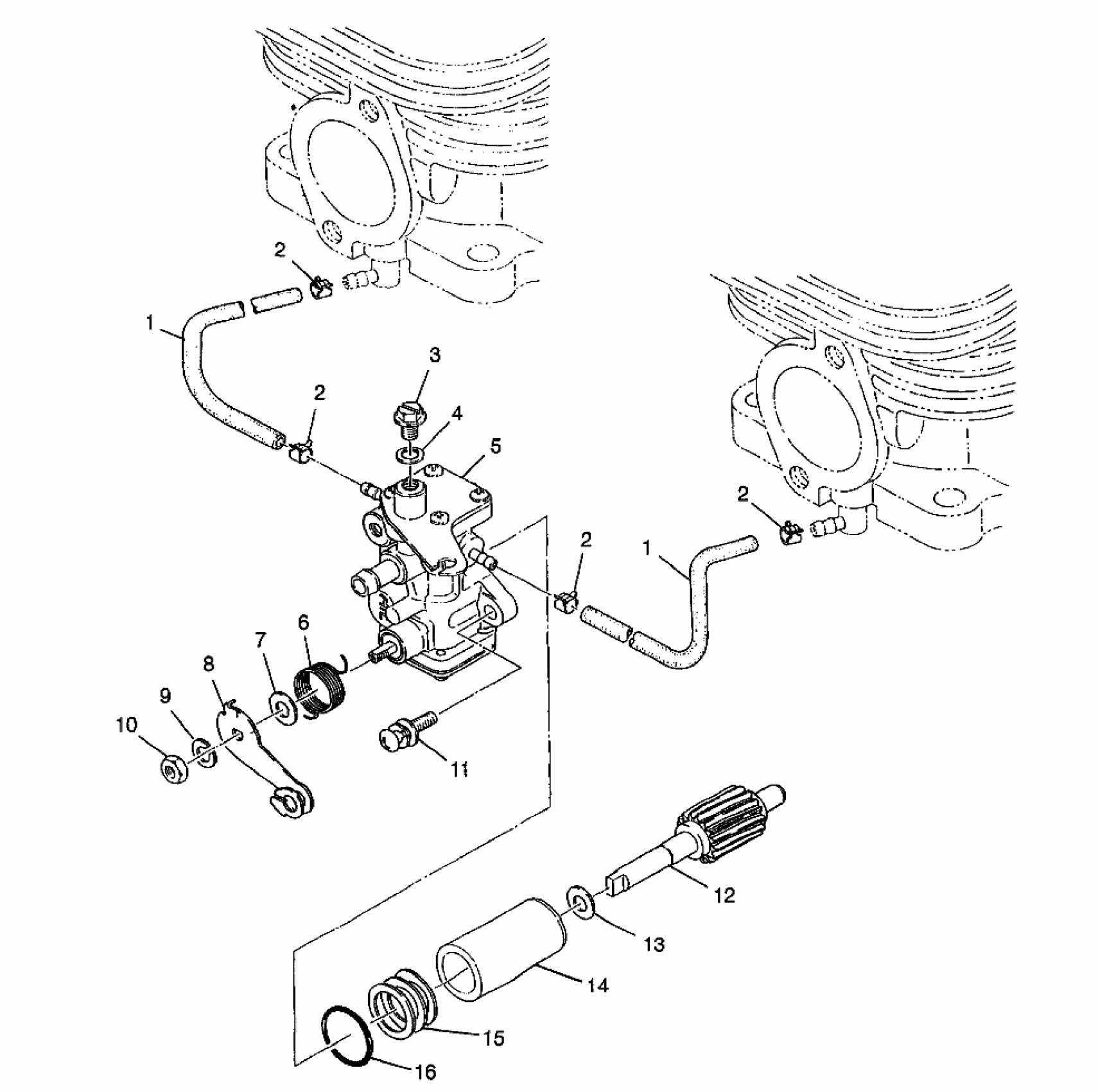 2
1
3
2
4
5
2
2
1
6
7
8
9
10
11
12
13
14
15
16