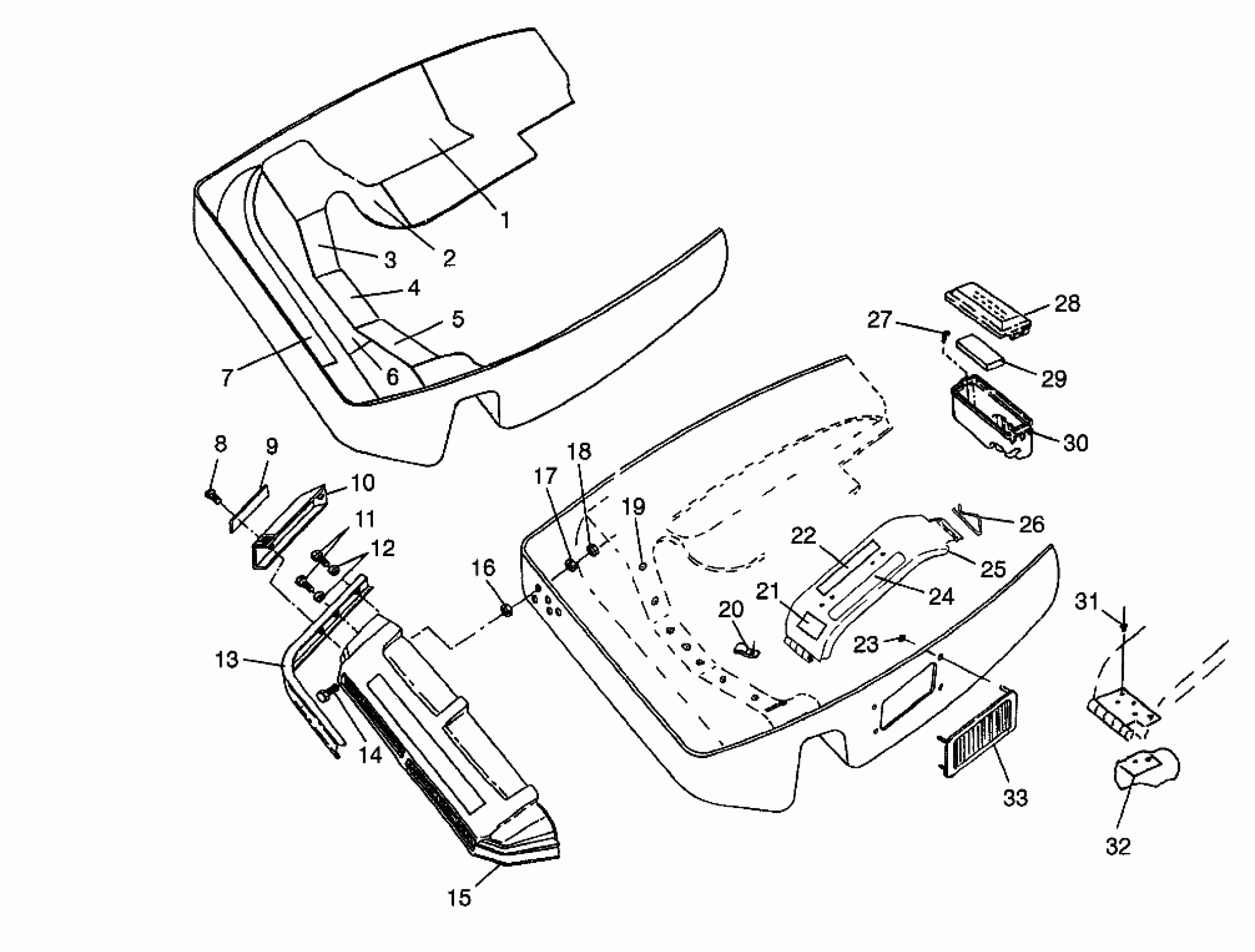 1
2
3
4
5
6
7
8
9
10
11
12
13
14
15
16
17
18
19
20
21
22
23
24
25
26
27
28
29
30
31
32
33