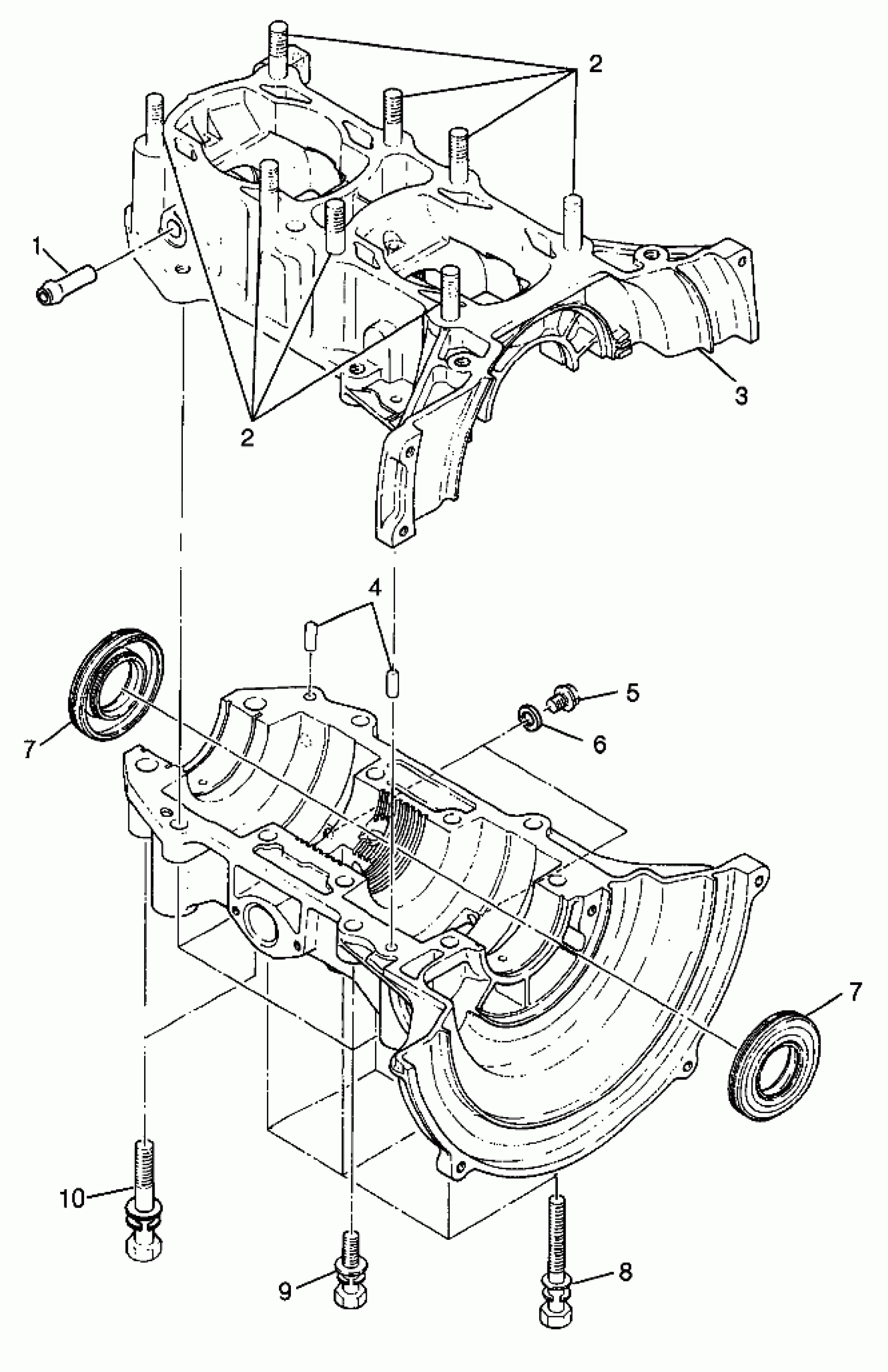 2
1
3
2
4
5
6
7
7
10
9
8