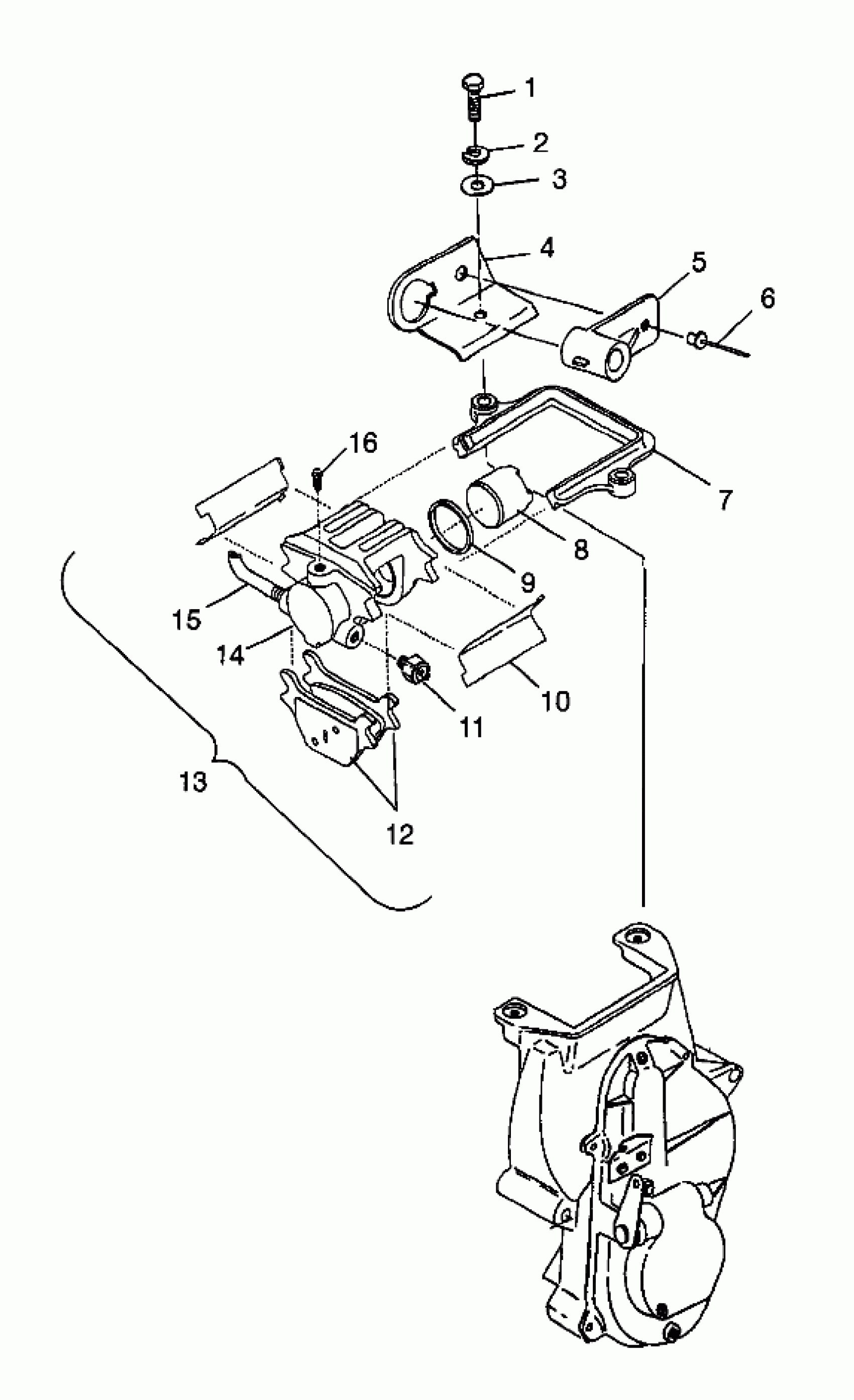 1
2
3
4
5
6
16
7
8
9
15
14
10
11
13
12