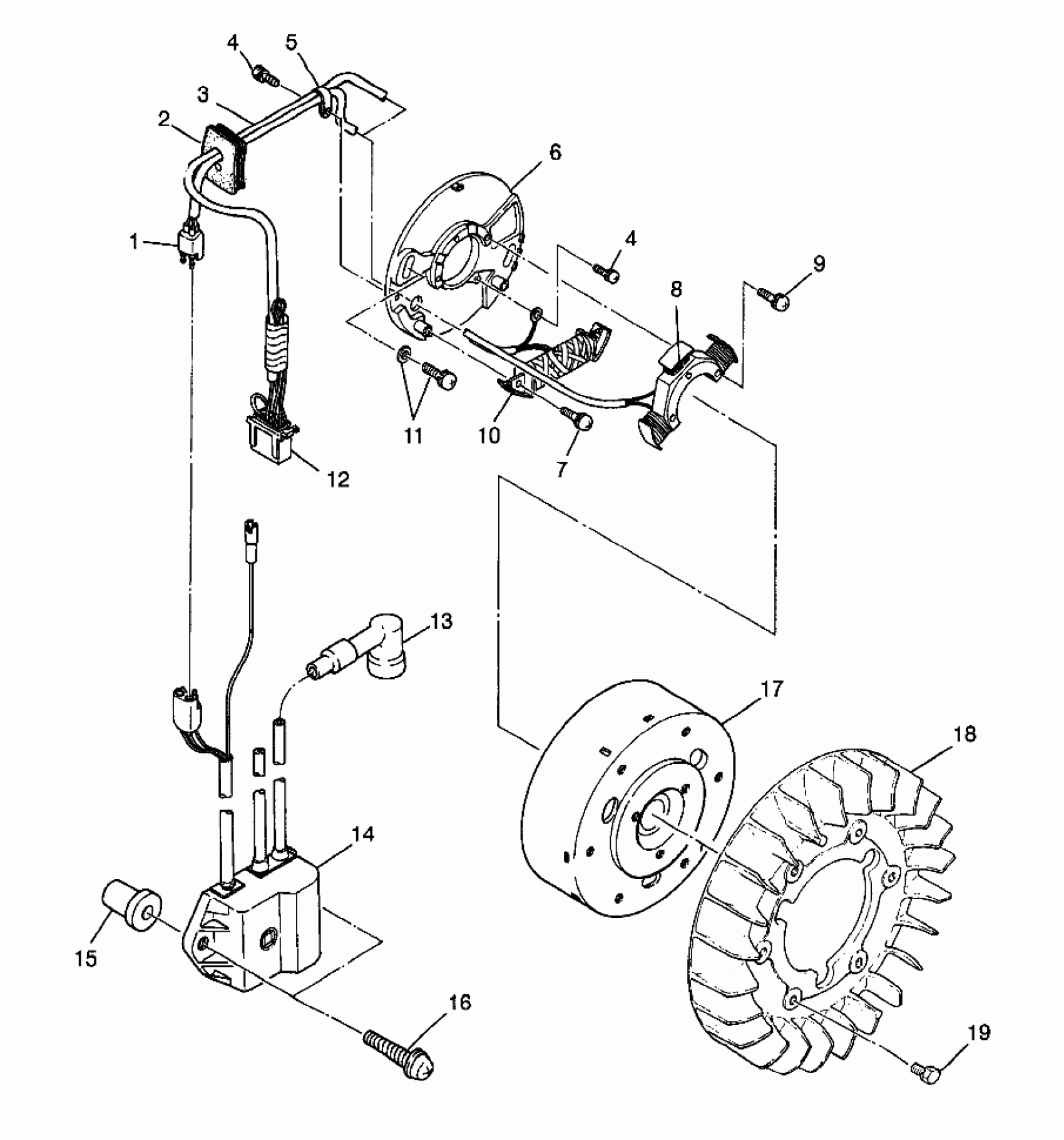 4
5
3
2
6
1
4
9
8
11
10
7
12
13
17
18
14
15
16
19