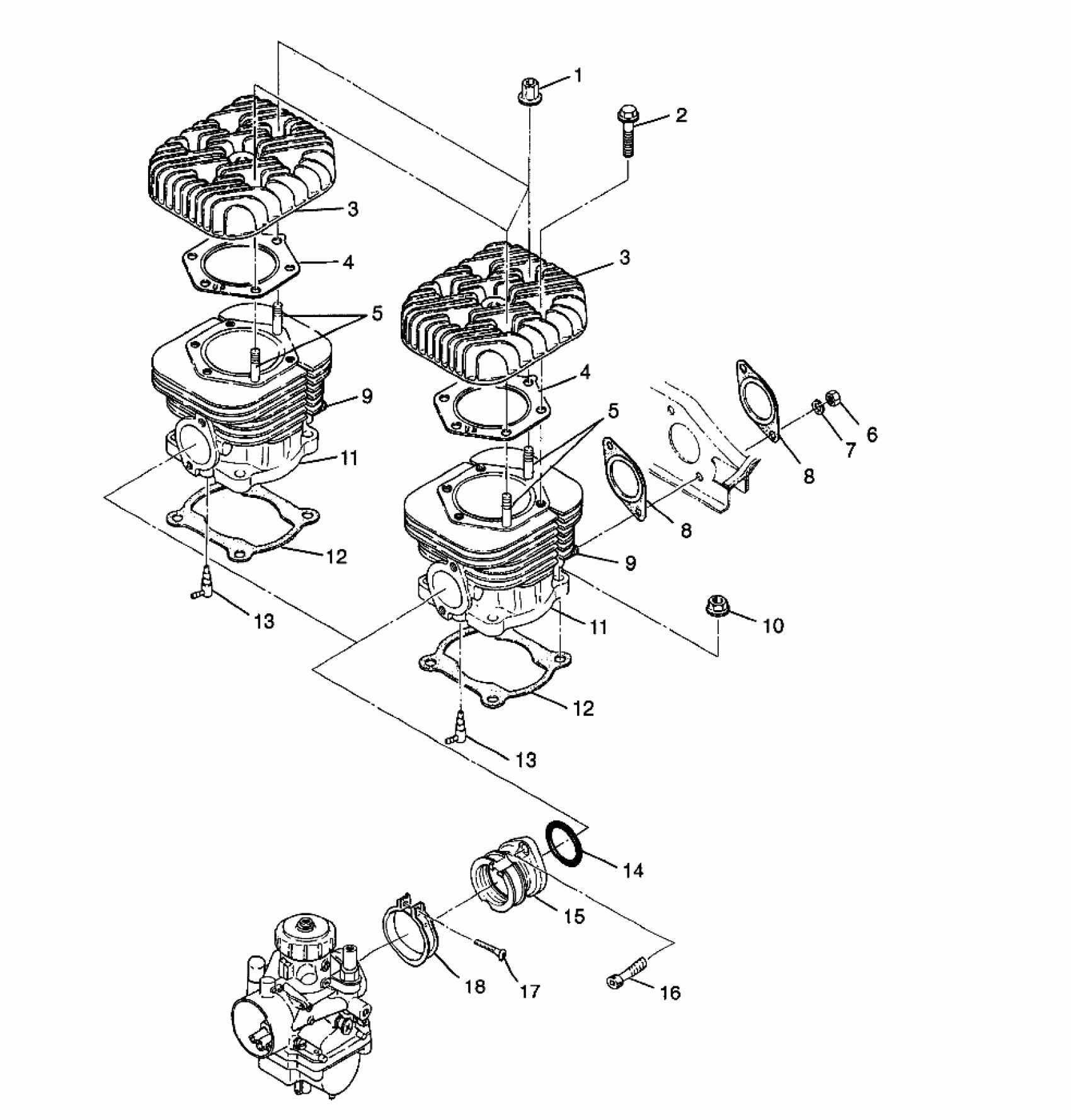 1
2
3
4
5
9
11
12
13
3
4
5
8
7
6
8
9
10
11
12
13
14
15
18
17
16