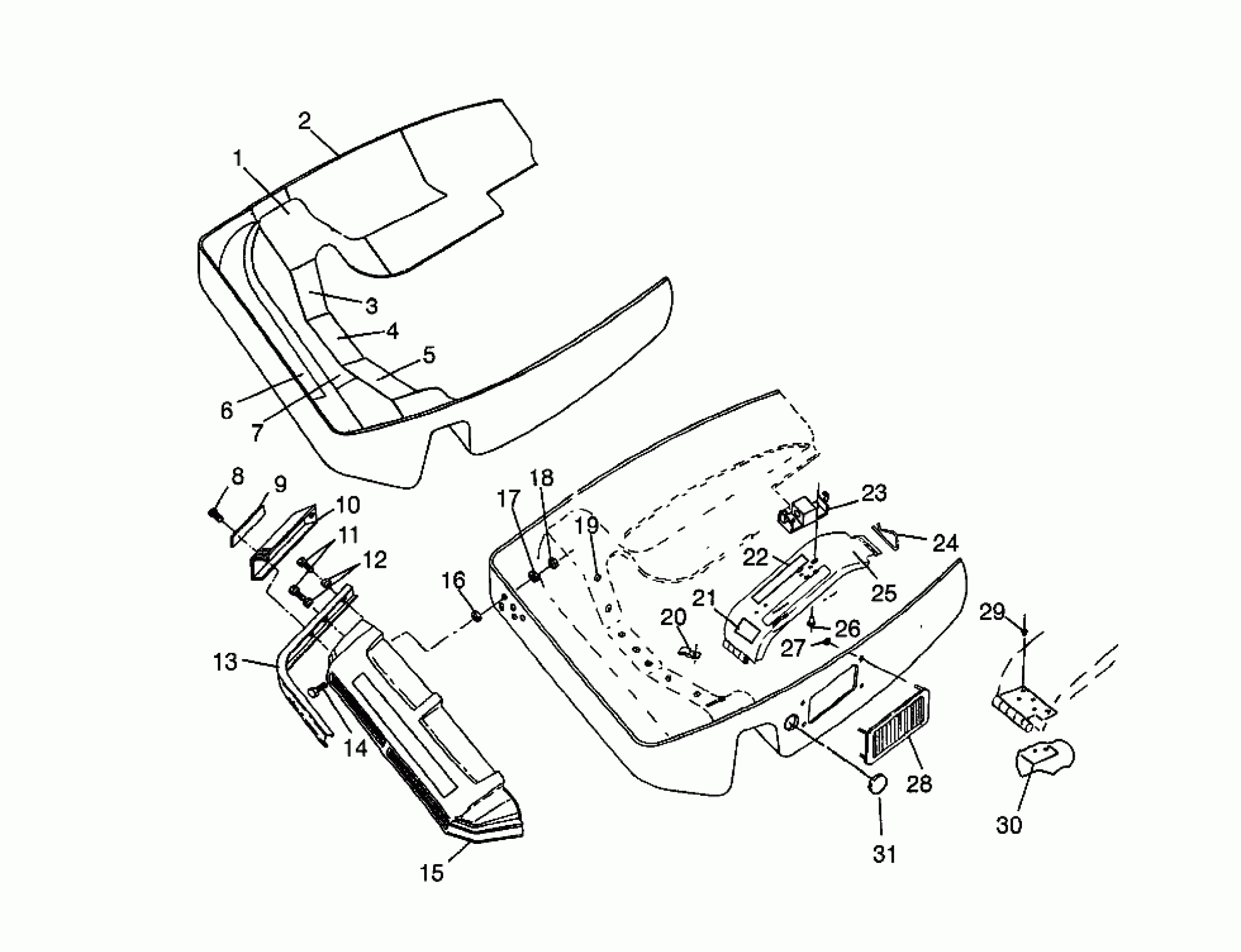 2
1
3
4
5
6
7
8
9
10
11
12
13
14
15
16
17
18
19
20
21
22
23
24
25
26
27
28
29
30
31