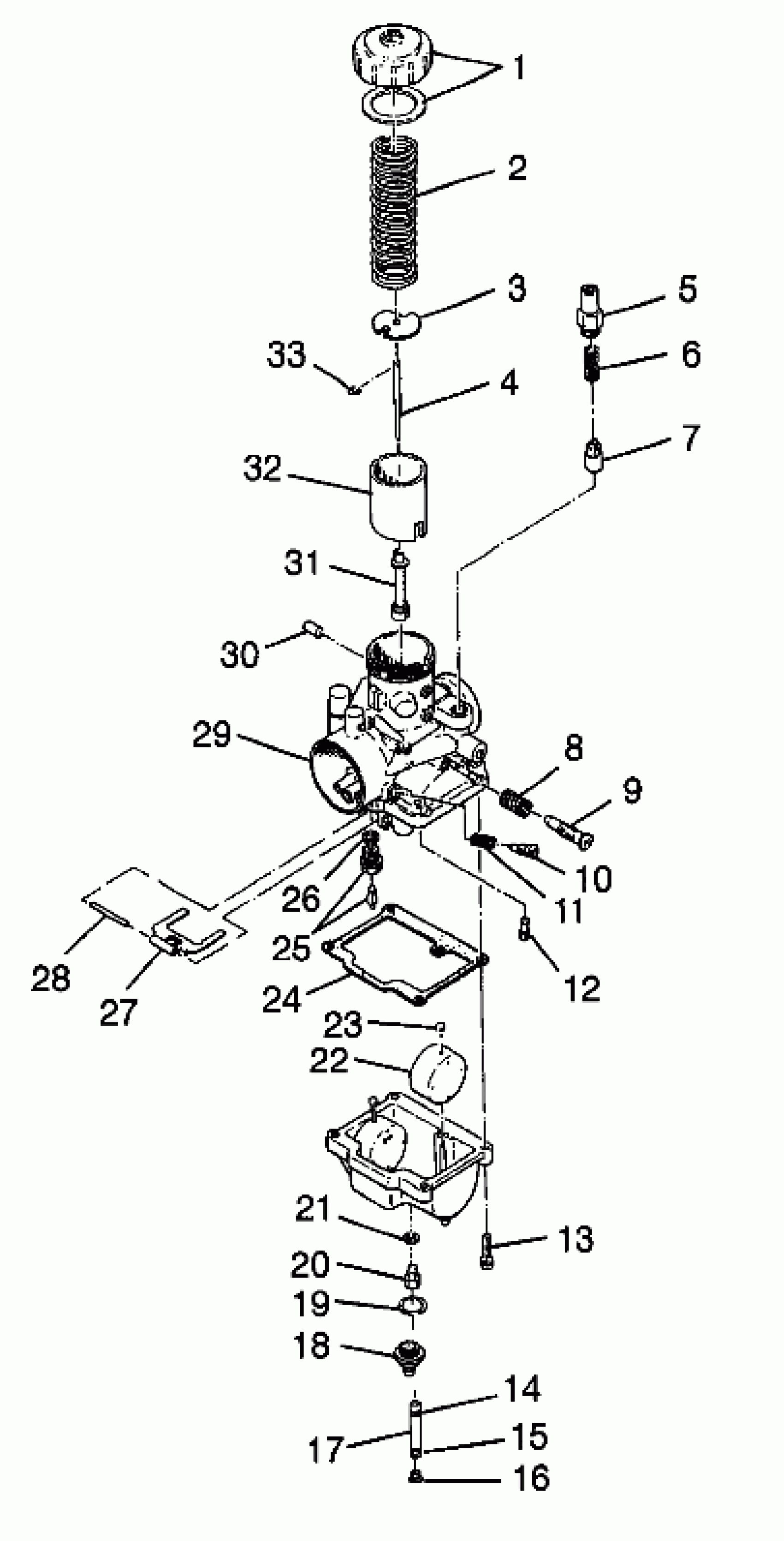 1
2
3
5
6
33
4
7
32
31
30
29
8
9
10
11
26
25
12
28
27
24
23
22
21
13
20
19
18
14
17
15
16