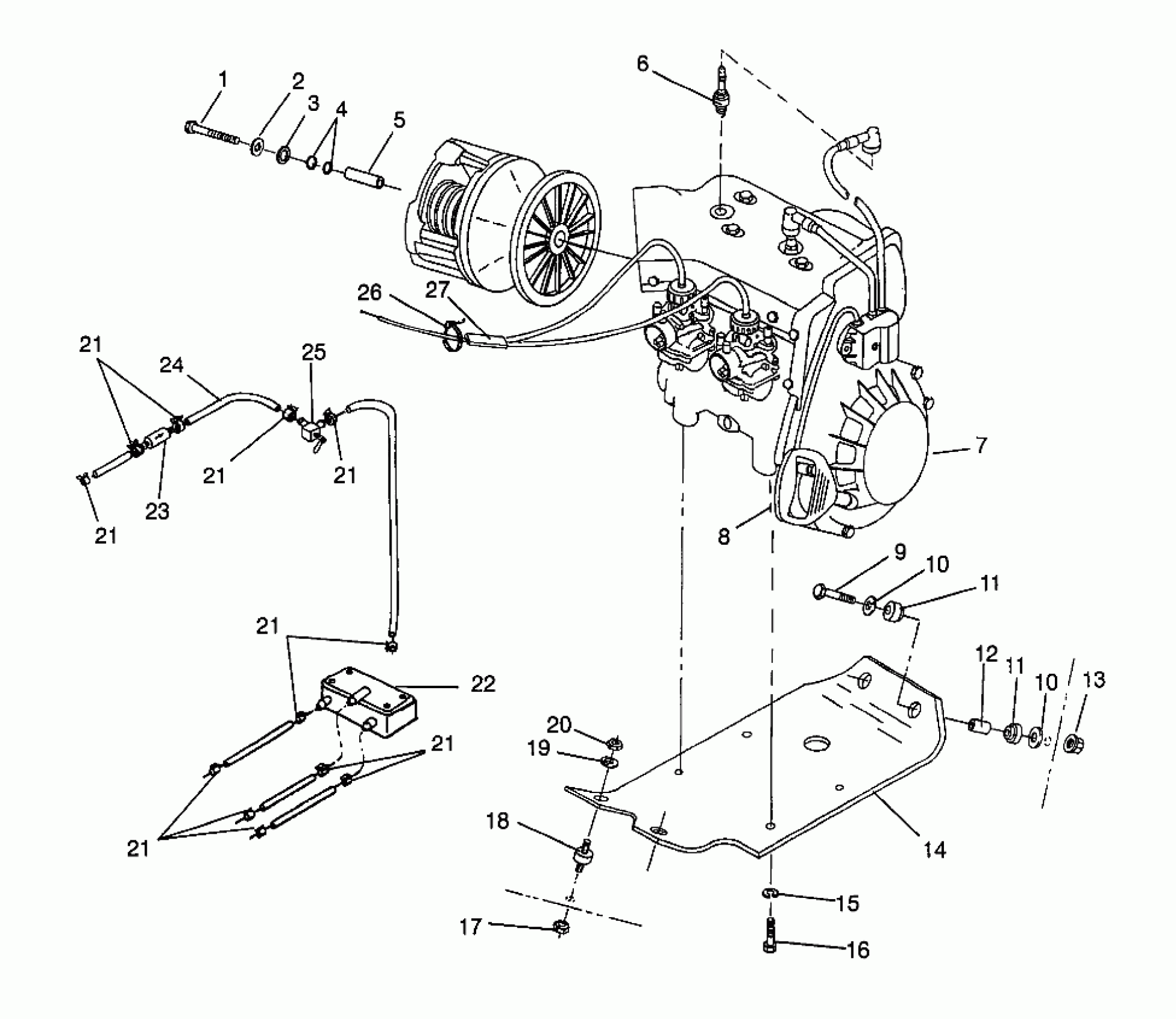 1
2
3
4
5
6
26
27
21
24
25
21
21
23
21
7
8
9
10
11
21
22
12
11
10
13
20
19
21
21
18
14
15
17
16