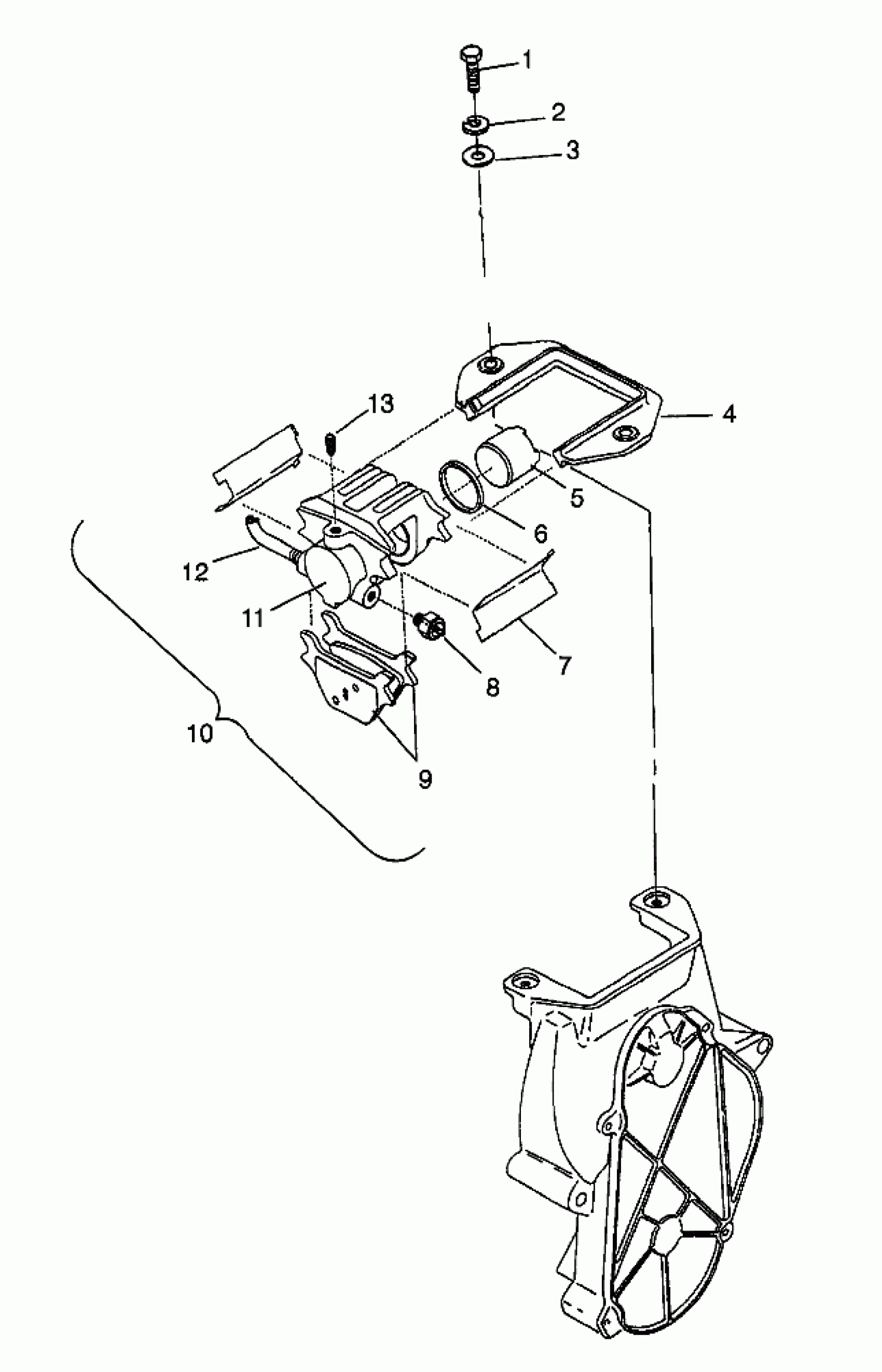 1
2
3
4
13
5
6
12
11
7
8
10
9