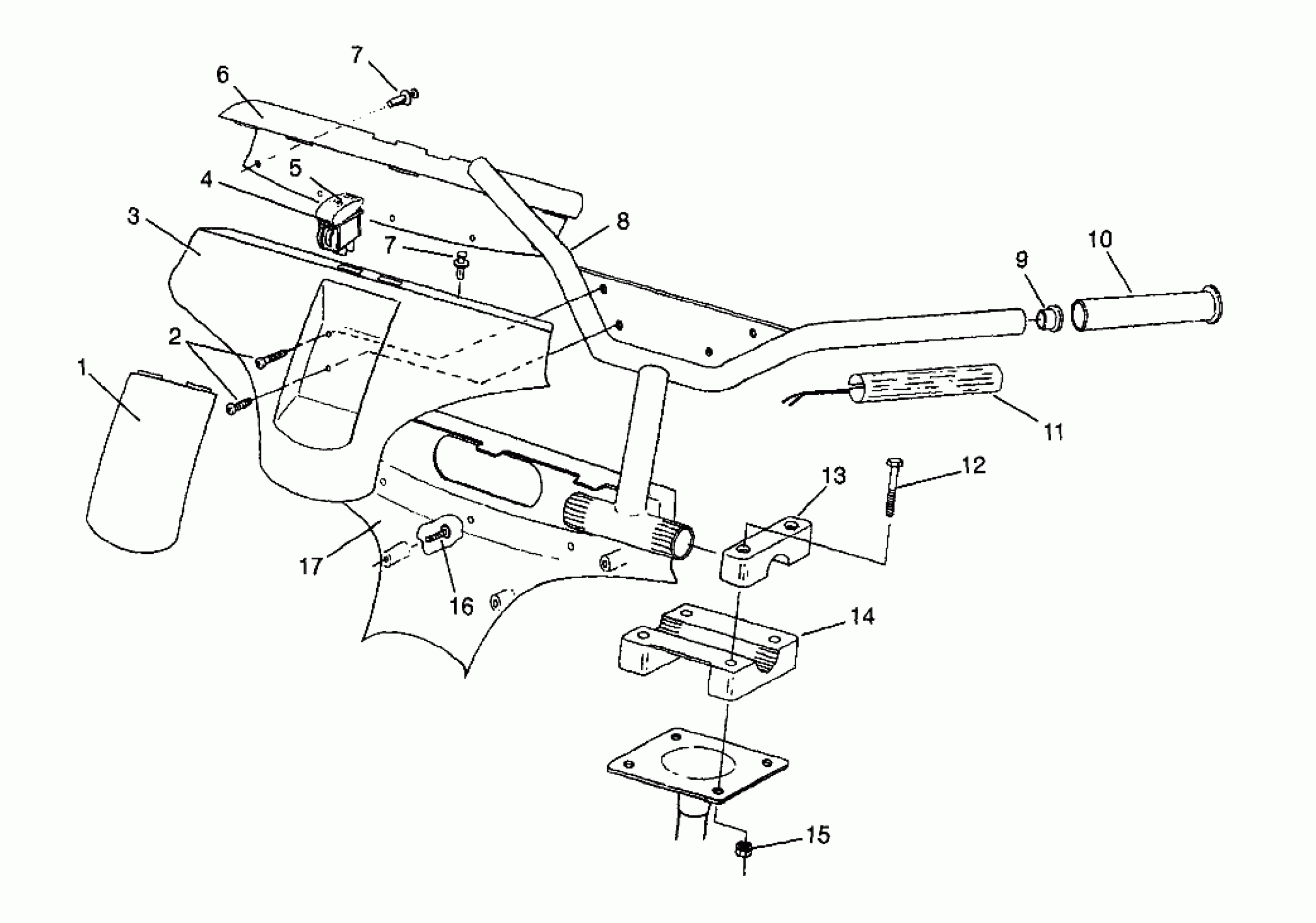 7
6
5
4
3
8
7
10
9
2
1
11
12
13
17
16
14
15