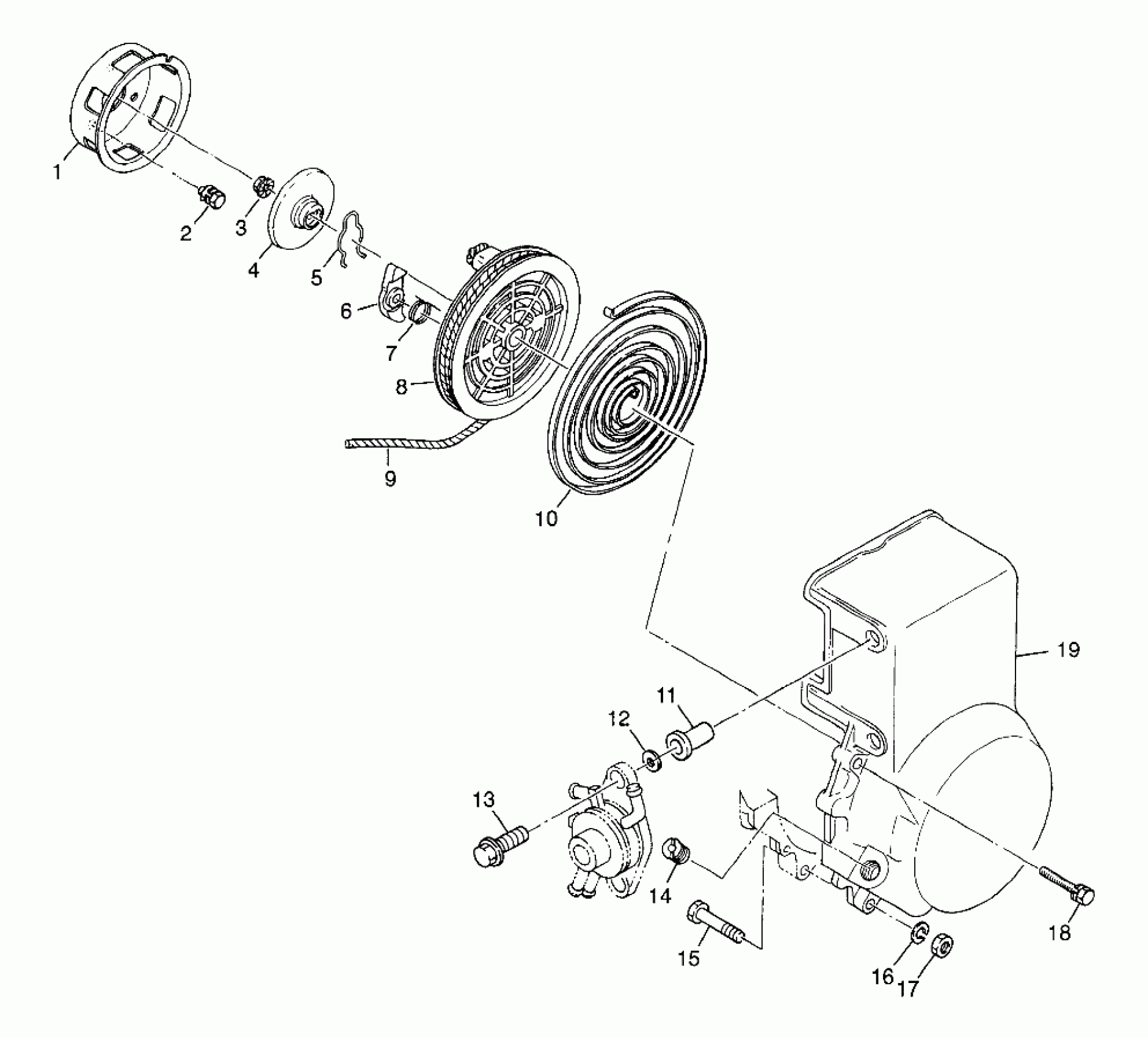 1
2
3
4
5
6
7
8
9
10
19
11
12
13
14
15
16
17
18