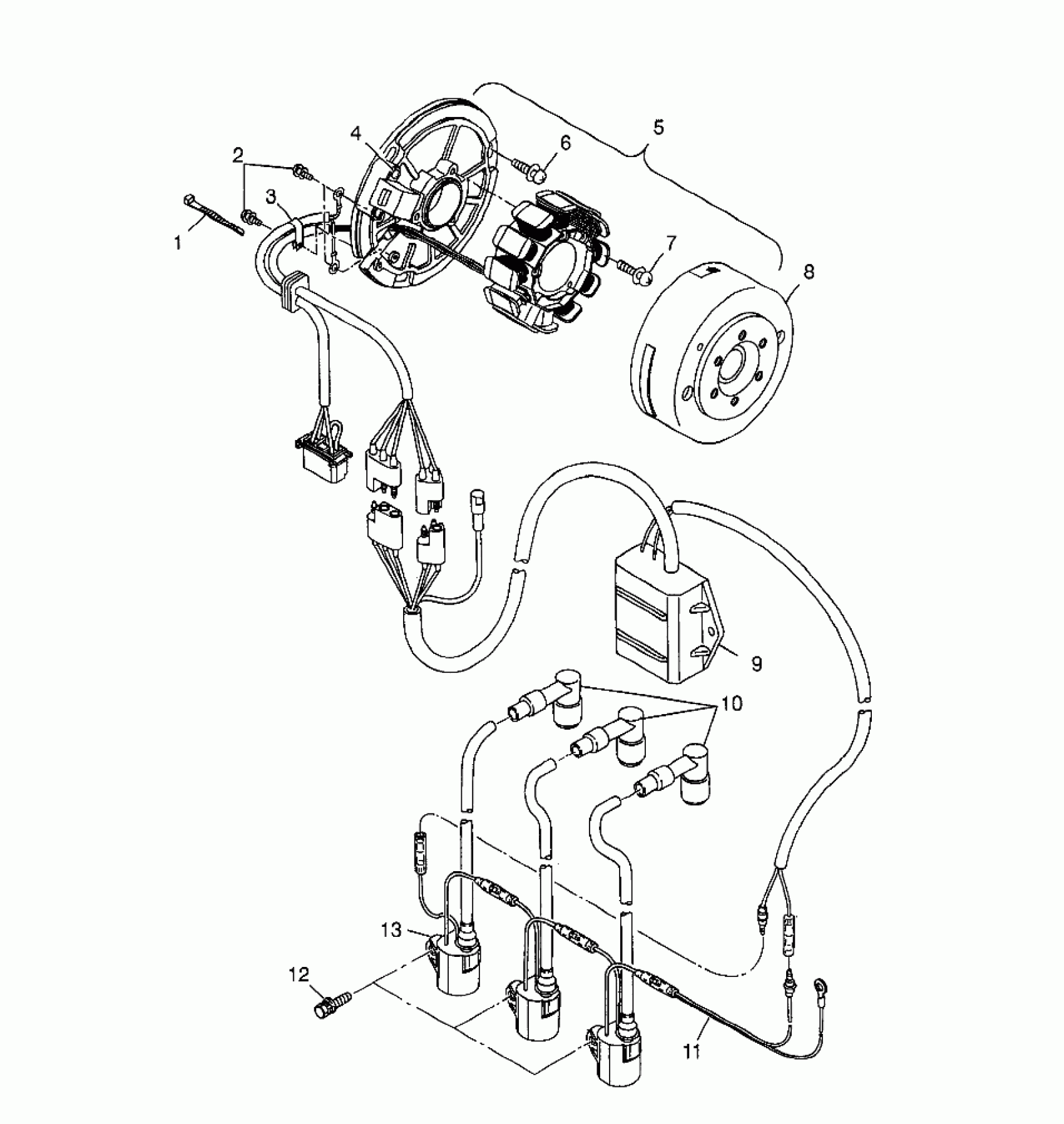 5
4
6
2
3
1
7
8
9
10
13
12
11