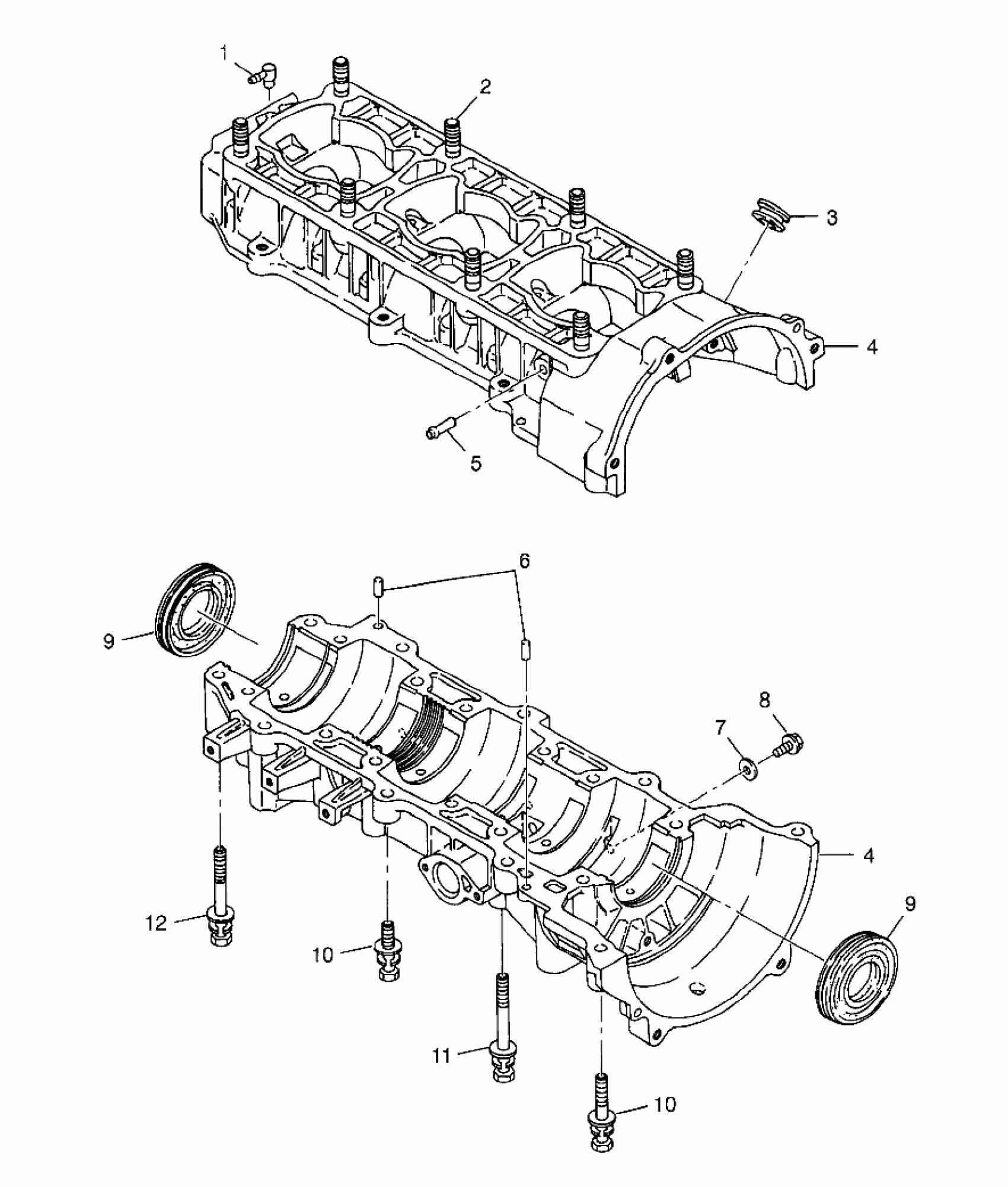 1
2
3
4
5
6
9
8
7
4
9
12
10
11
10