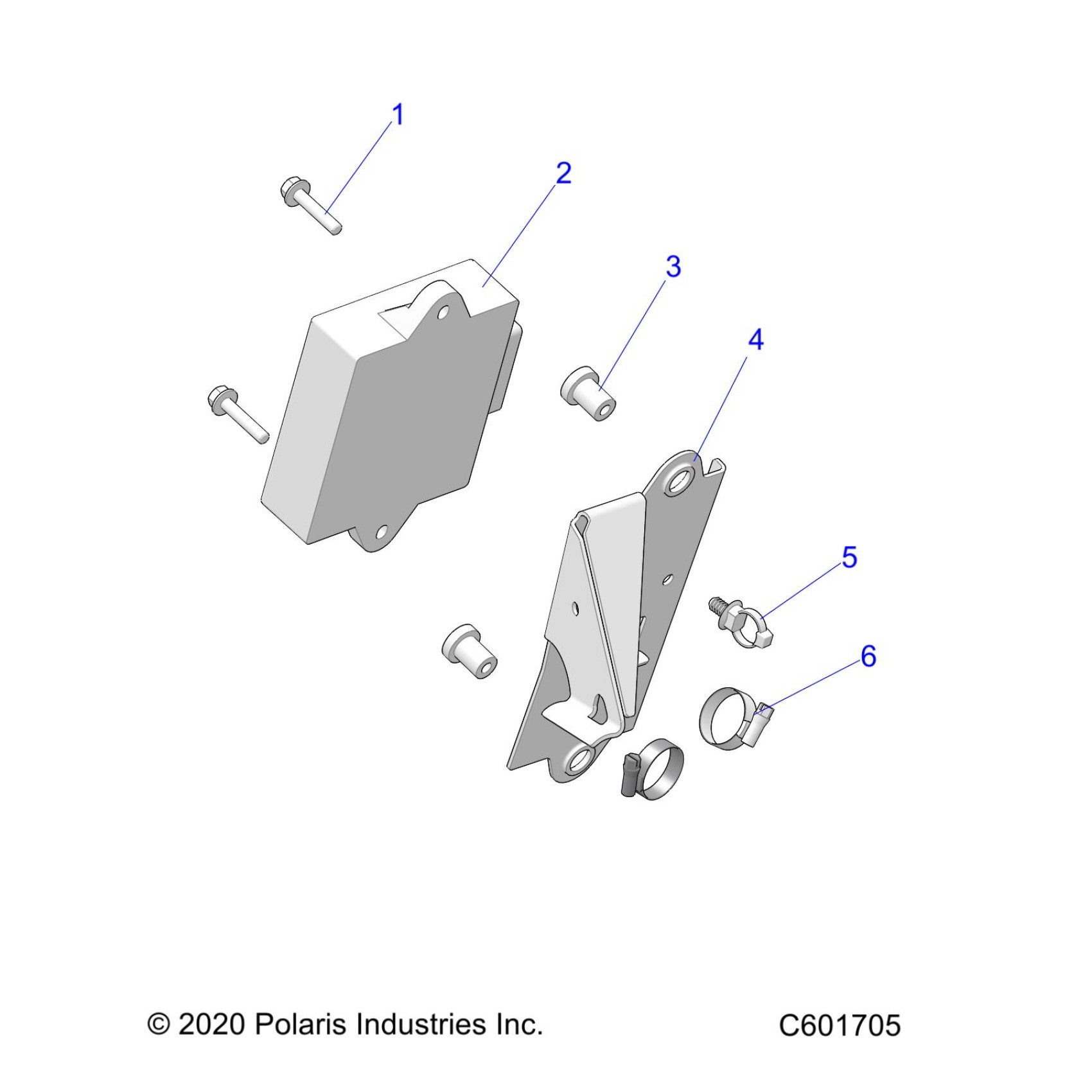 1

2

3

4

5

6

© 2020 Polaris Industries Inc.

C601705