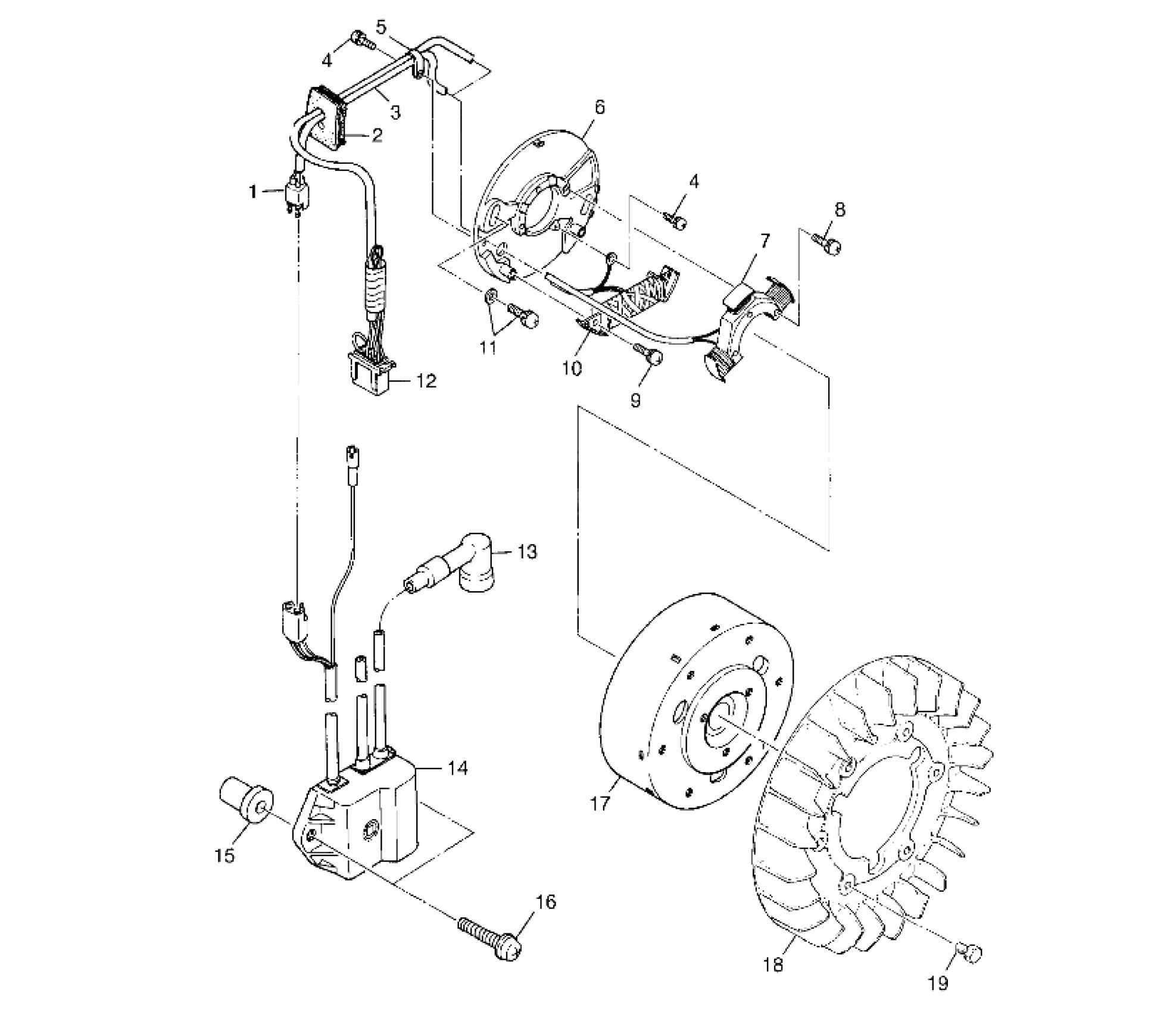 5
4
3
2
1
6
4
8
7
11
10
9
12
13
14
15
16
17
18
19