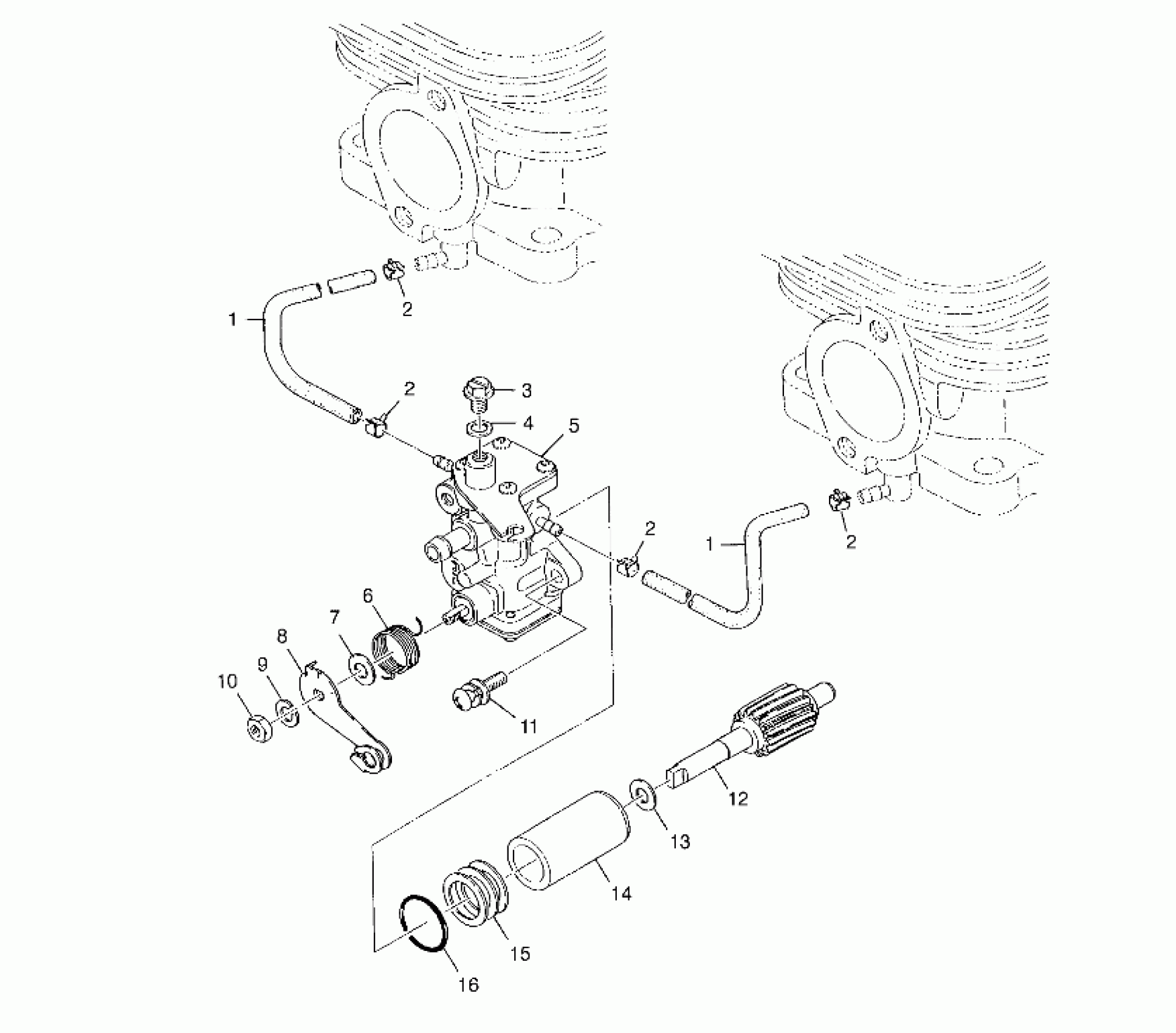 1
2
2
3
4
5
2
1
2
6
7
8
9
10
11
12
13
14
15
16