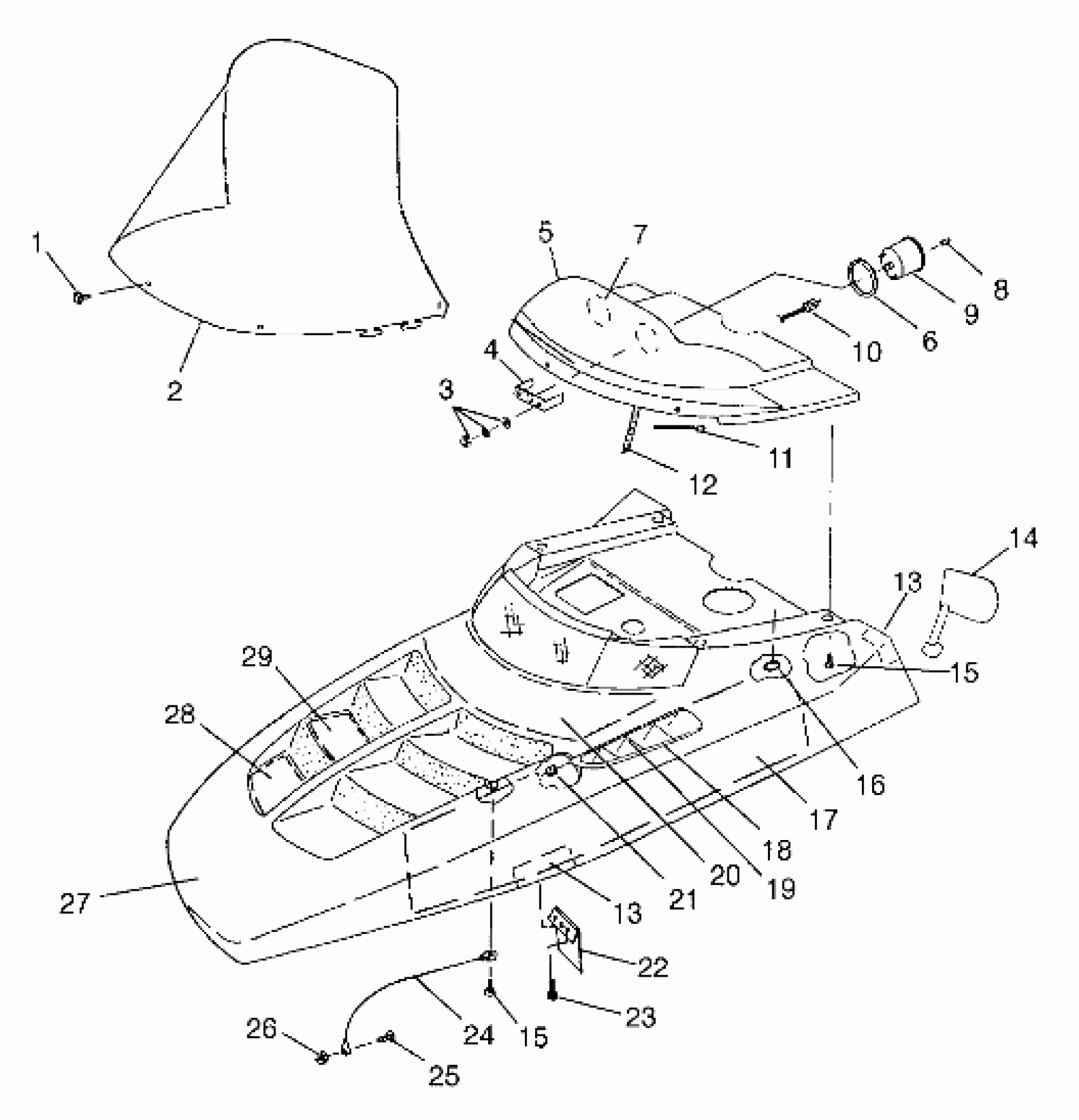 1
2
5
7
8
9
6
10
4
3
11
12
14
13
15
29
28
16
17
18
19
20
21
13
27
22
23
24
15
26
25