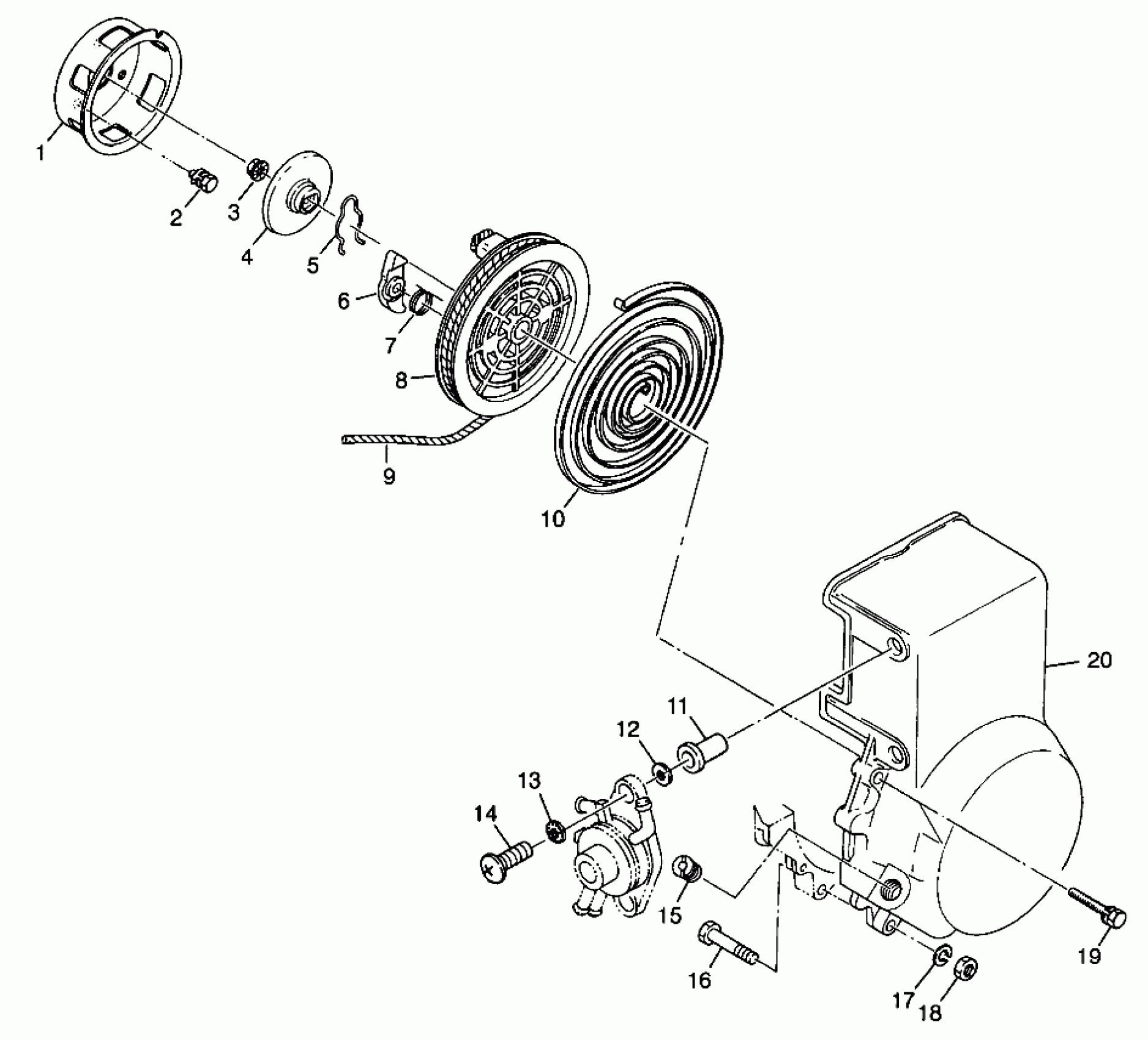 1
2
3
4
5
6
7
8
9
10
20
11
12
13
14
15
16
17
18
19