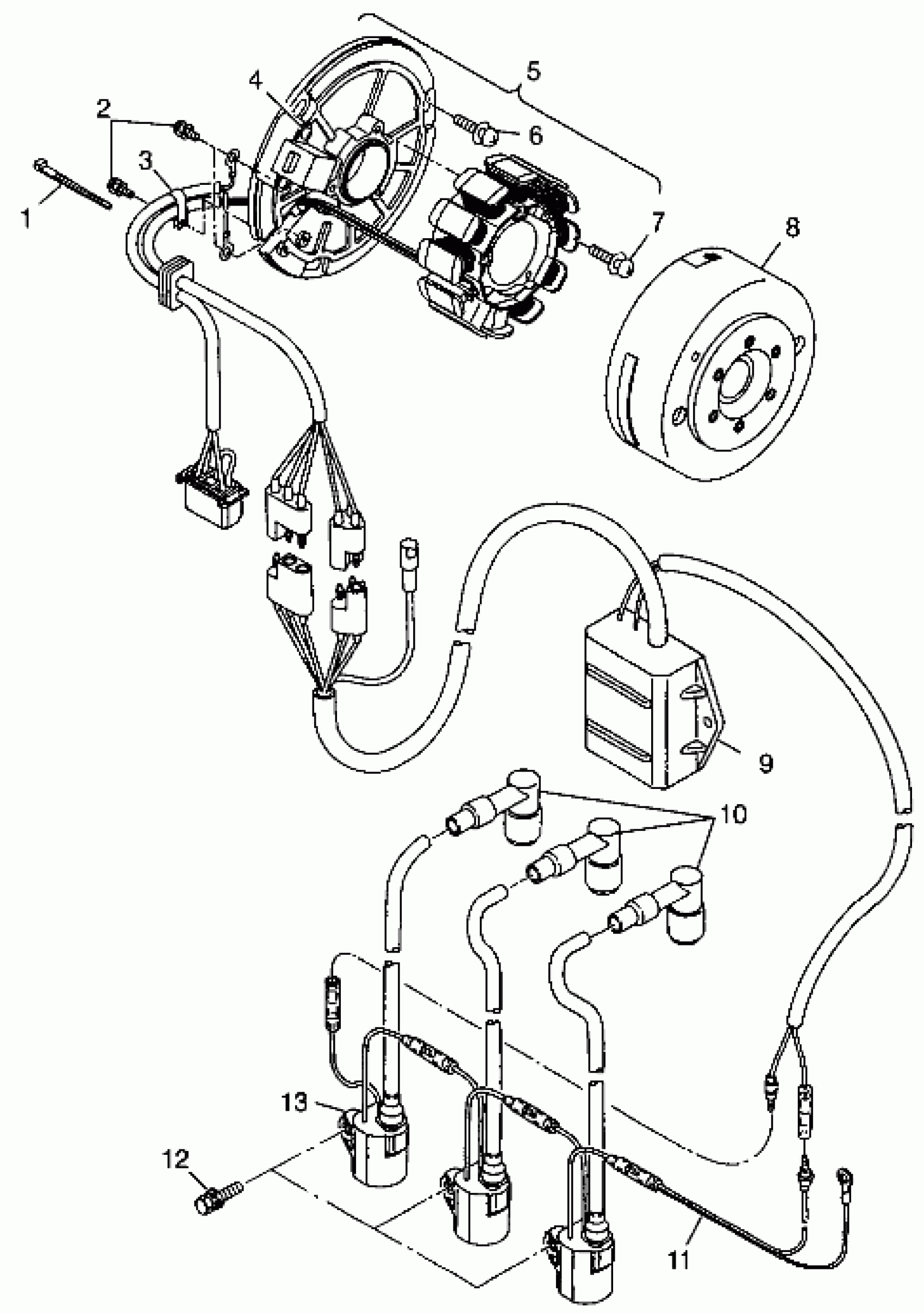 5
4
2
6
3
1
7
8
9
10
13
12
11