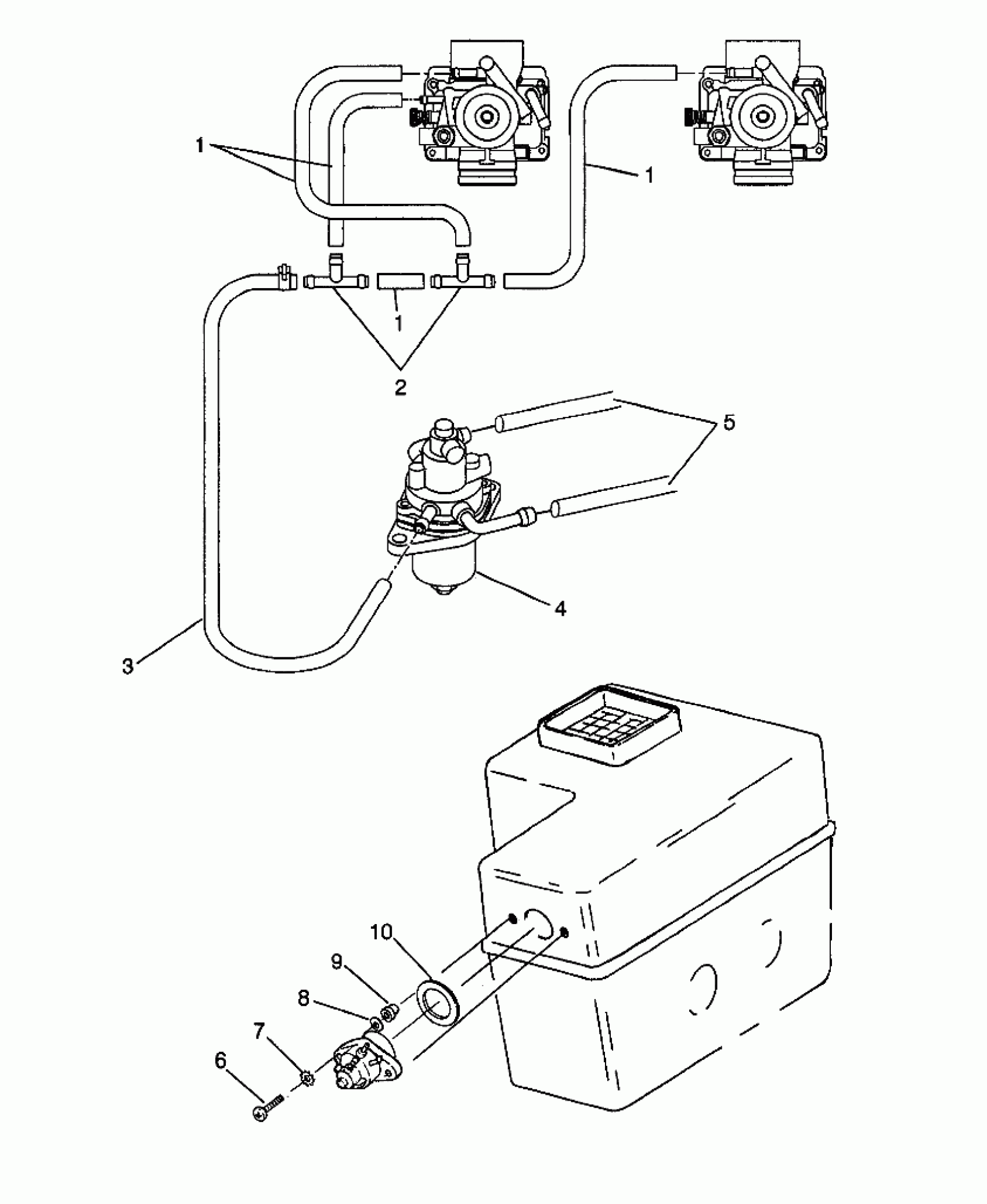 1
1
1
2
5
4
3
10
9
8
7
6