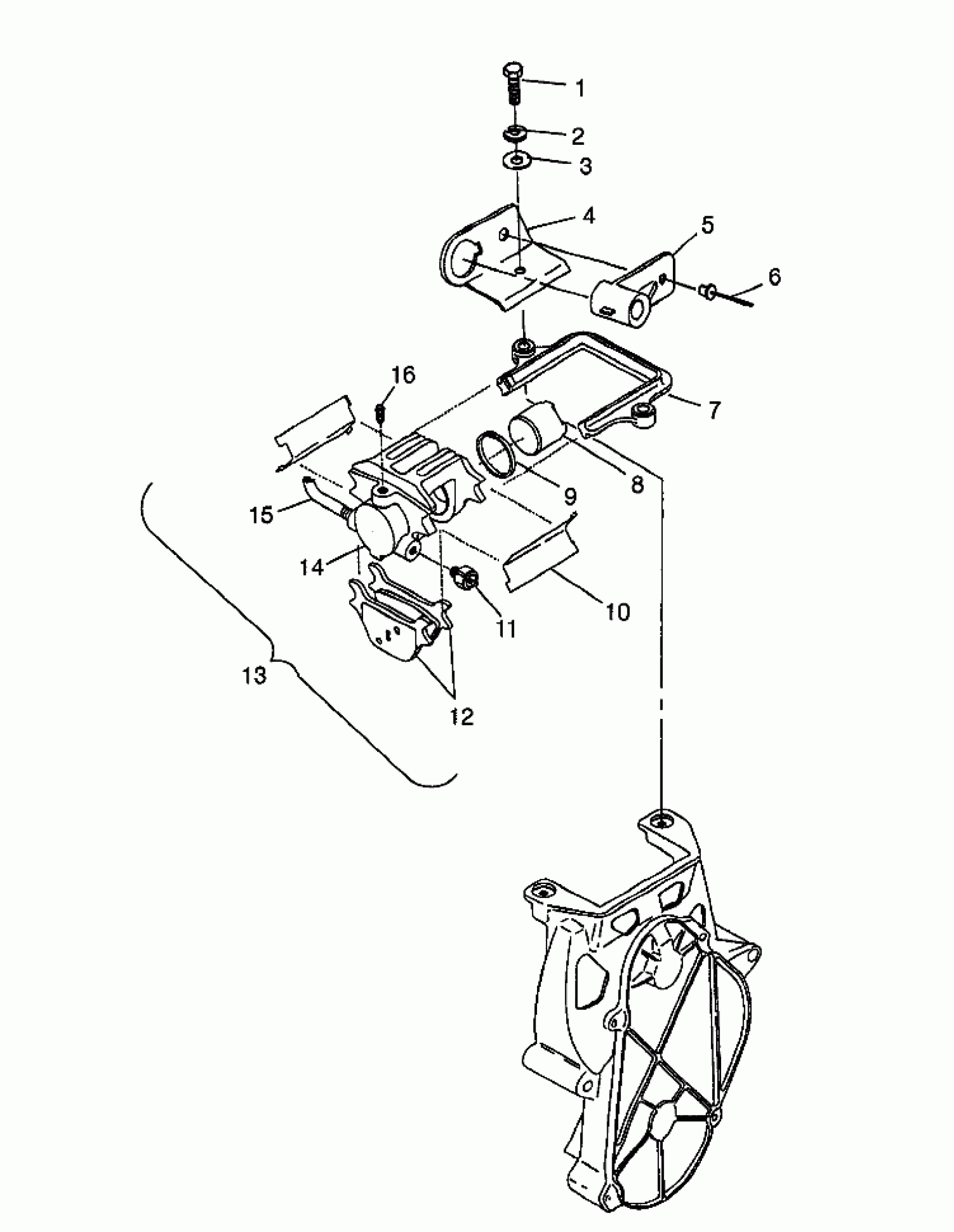 1
2
3
4
5
6
16
7
8
9
15
14
10
11
13
12