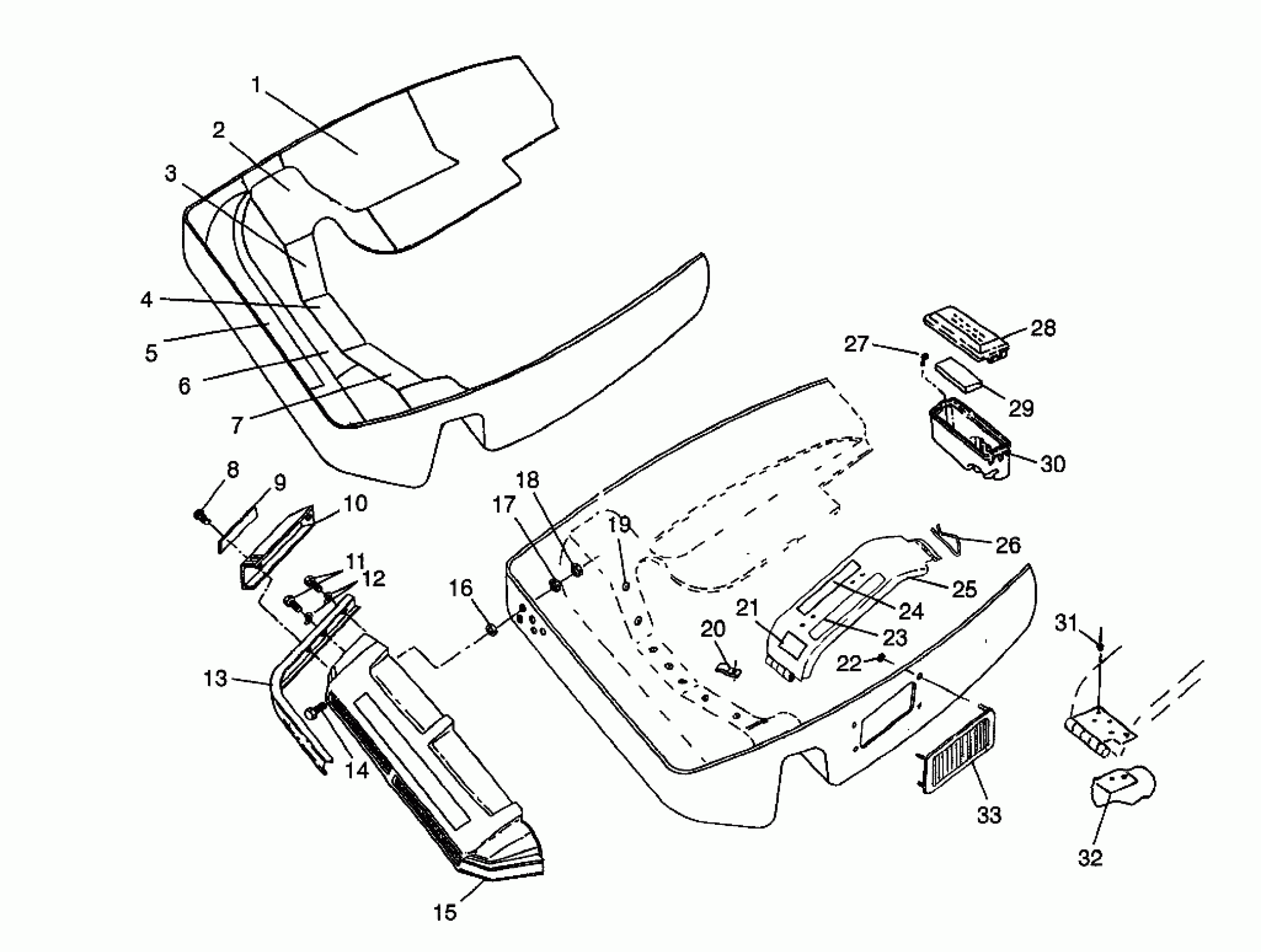 1
2
3
4
5
6
7
8
9
10
11
12
13
14
15
16
17
18
19
20
21
22
23
24
25
26
27
28
29
30
31
32
33