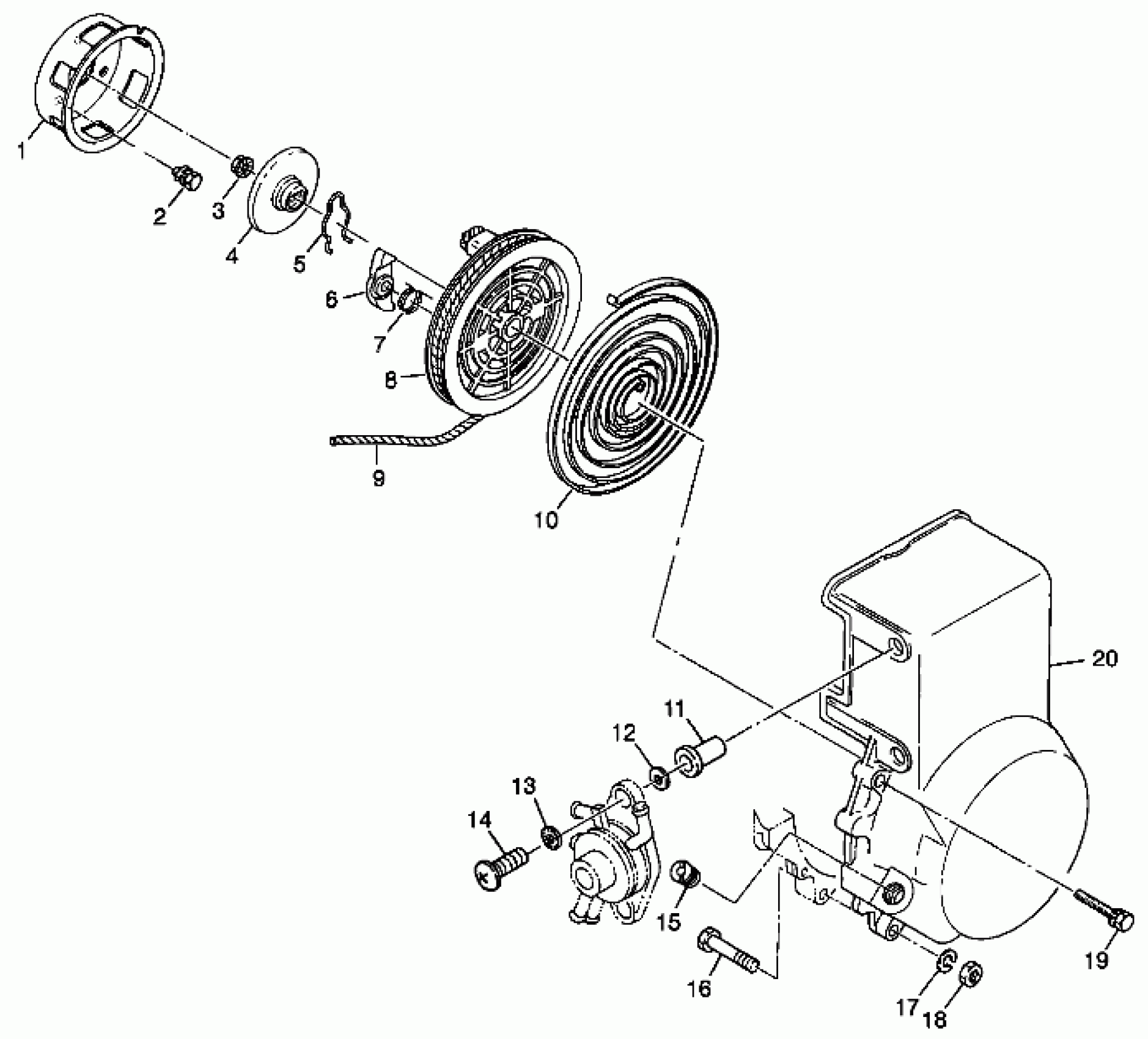 1
2
3
4
5
6
7
8
9
10
20
11
12
13
14
15
16
17
18
19