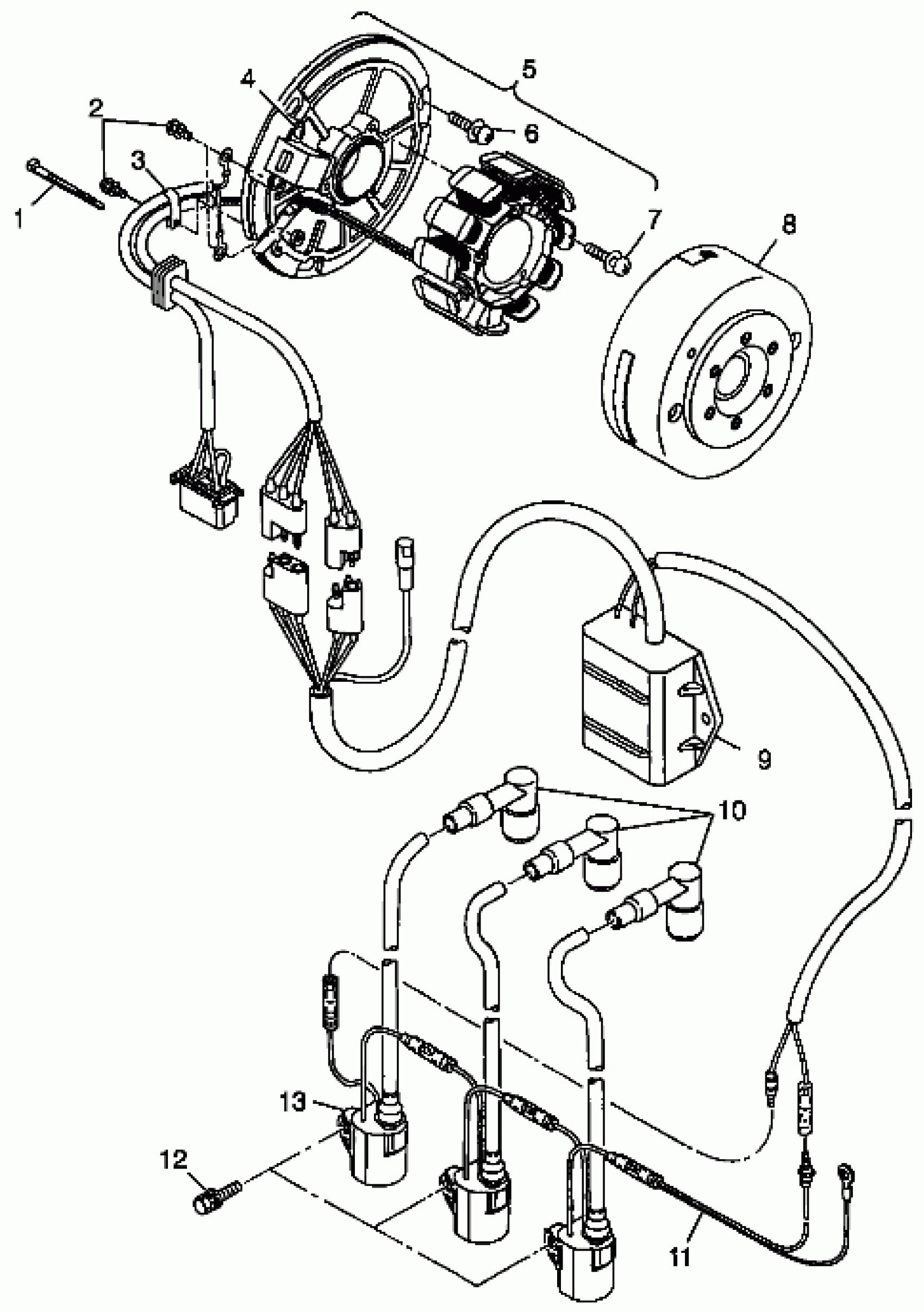 5
4
2
6
3
1
7
8
9
10
13
12
11