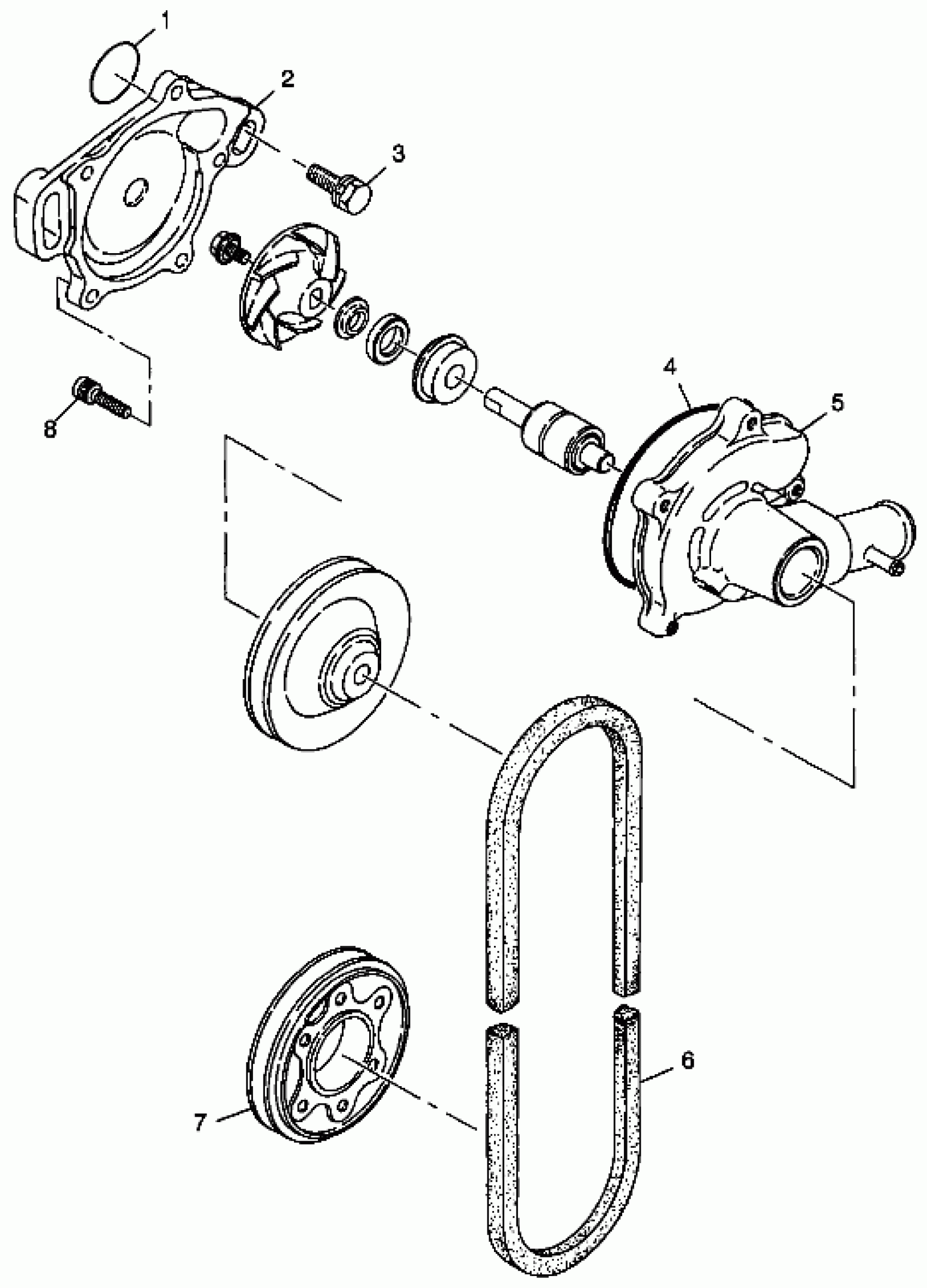 1
2
3
4
5
8
6
7