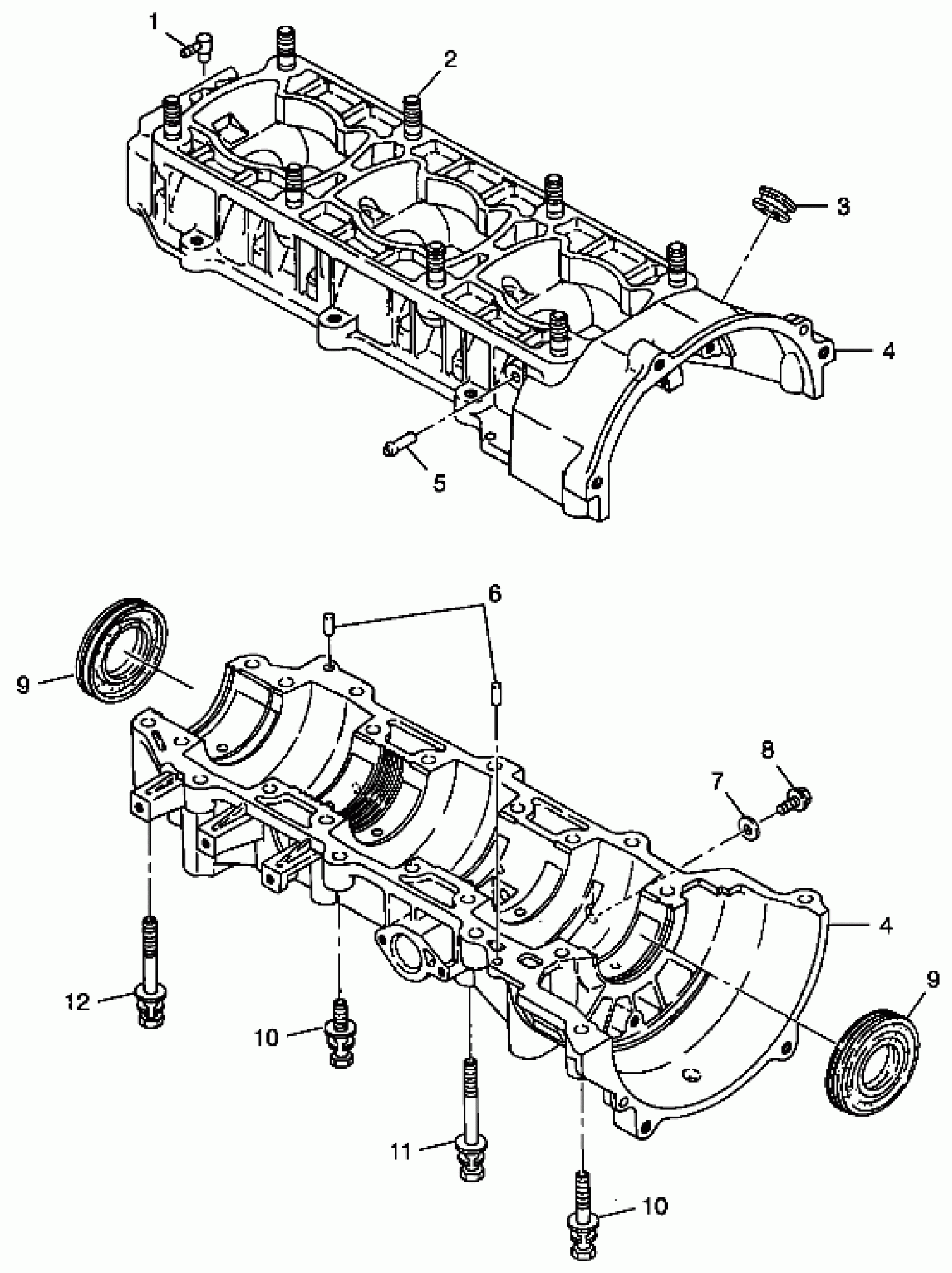 1
2
3
4
5
6
9
8
7
4
9
12
10
11
10