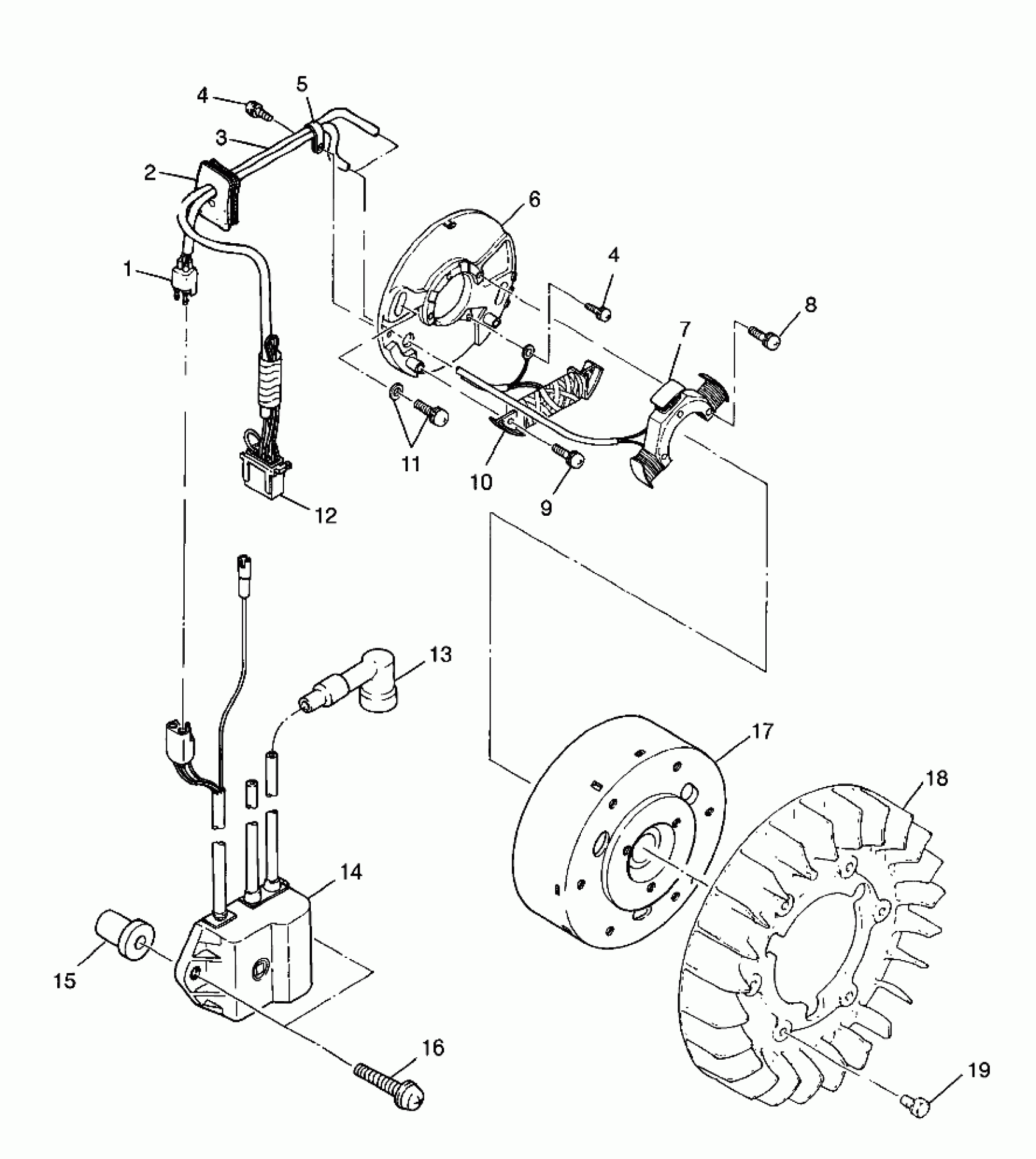 4
5
3
2
6
1
4
8
7
11
10
9
12
13
17
18
14
15
16
19