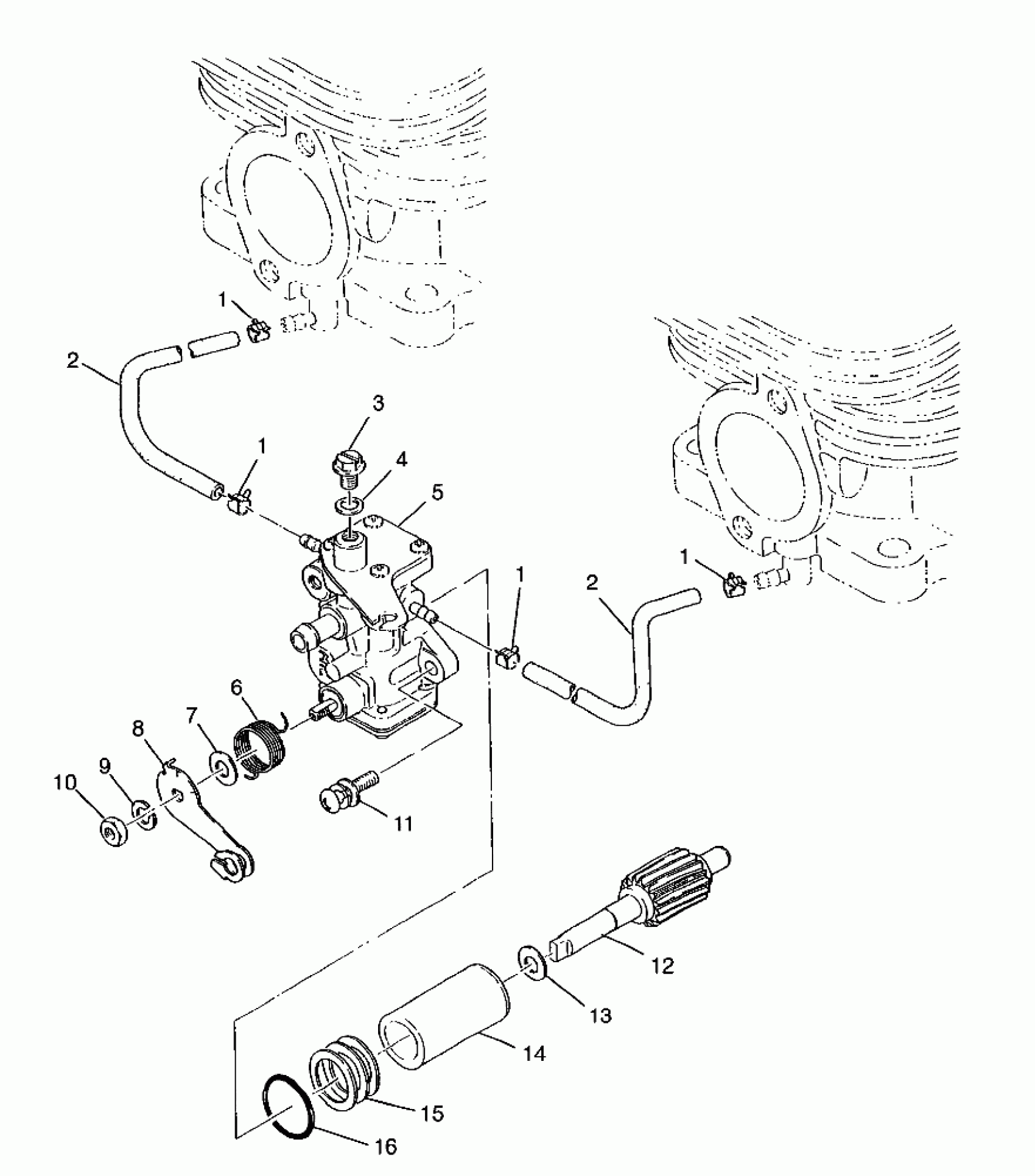 1
2
3
1
4
5
1
2
1
6
7
8
9
10
11
12
13
14
15
16