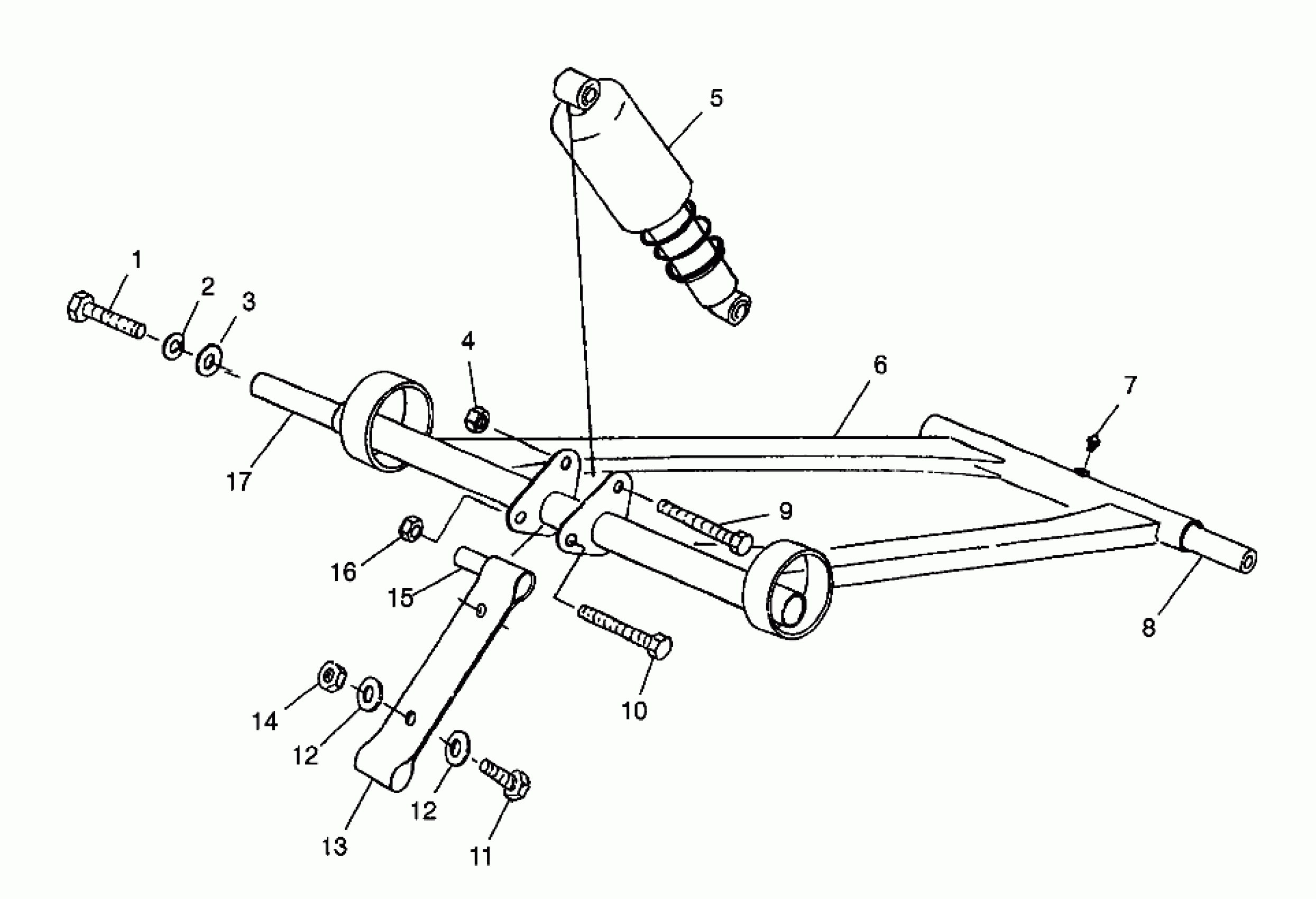 5
1
2
3
4
6
7
17
9
16
15
8
10
14
12
12
13
11